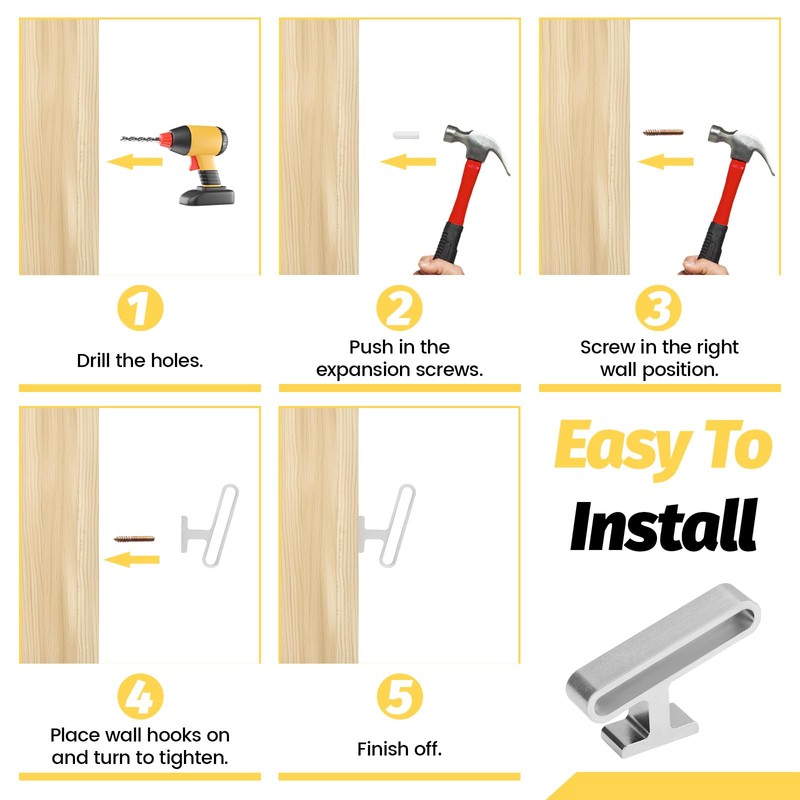 1

Drill the holes.

2

Push in the expansion screws.

3

Screw in the right wall position.

4

Place wall hooks on and turn to tighten.

5

Finish off.

Easy To Install