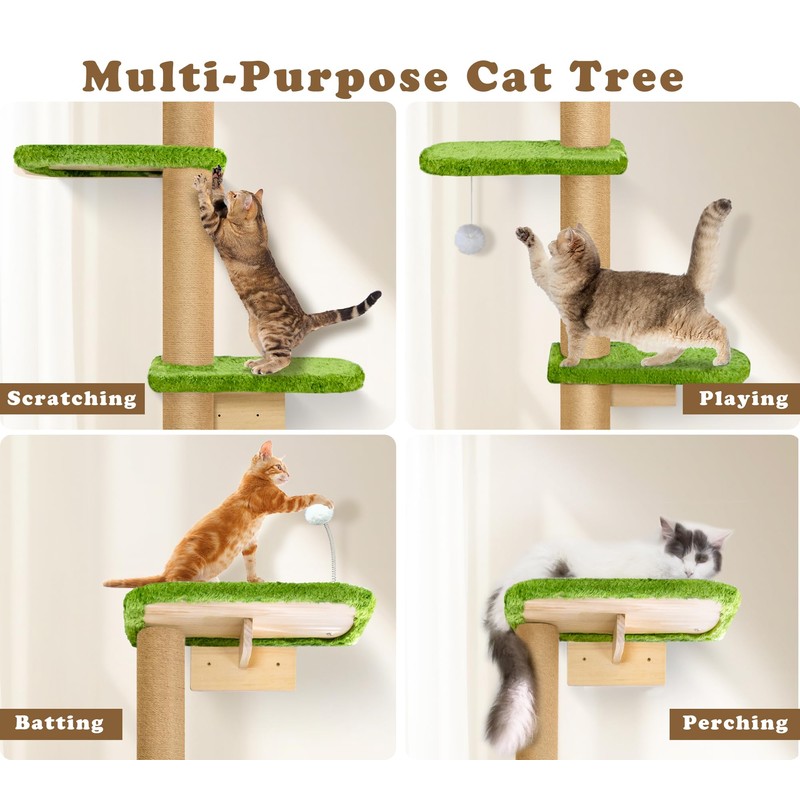 Multi-Purpose Cat Tree

Scratching

Playing

Batting

Perching