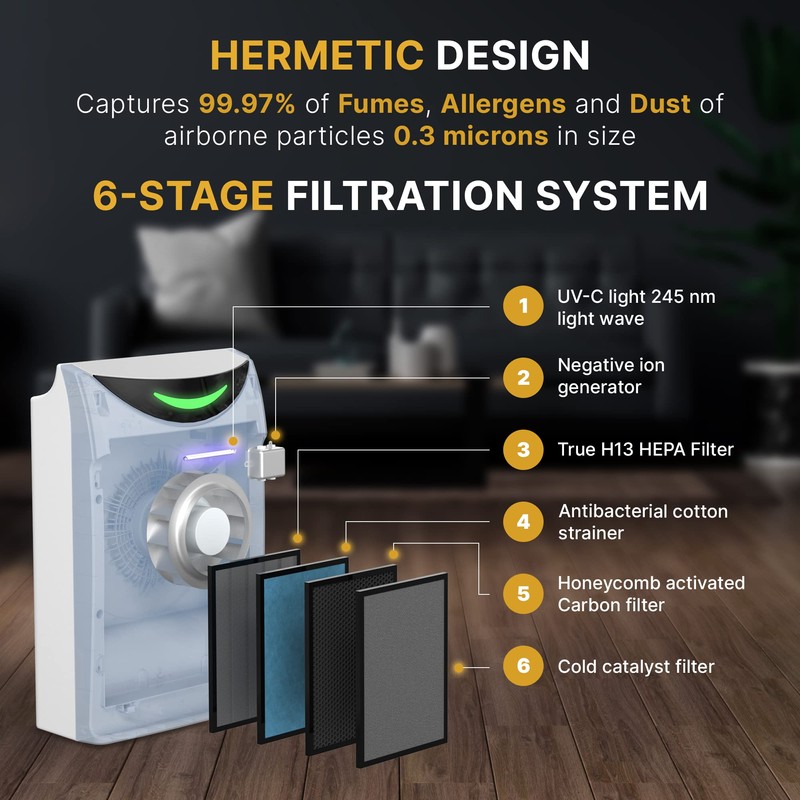 HERMETIC DESIGN

Captures 99.97% of Fumes, Allergens and Dust of airborne particles 0.3 microns in size

6-STAGE FILTRATION SYSTEM

1 UV-C light 245 nm light wave

2 Negative ion generator

3 True H13 HEPA Filter

4 Antibacterial cotton strainer

5 Honeycomb activated Carbon filter

6 Cold catalyst filter