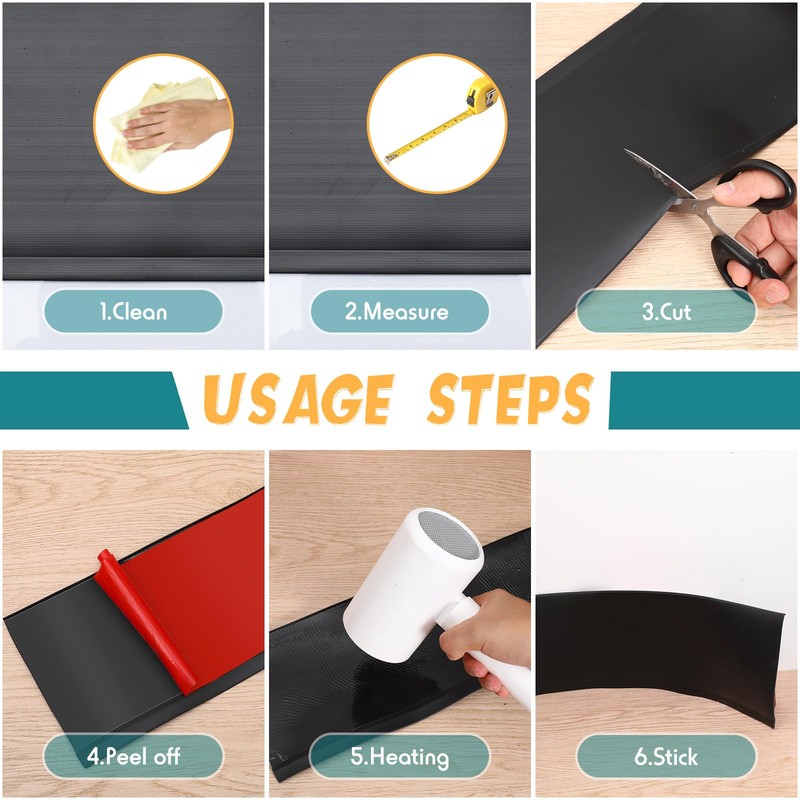 1.Clean

2.Measure

3.Cut

USAGE STEPS

4.Peel off

5.Heating

6.Stick