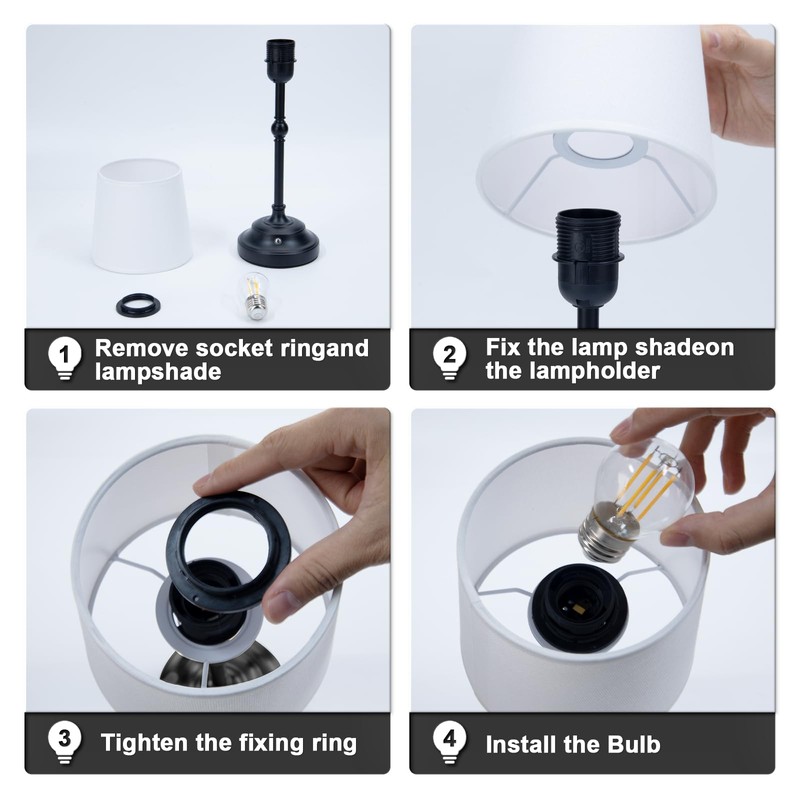 1 Remove socket ringand lampshade

2 Fix the lamp shadeon the lampholder

3 Tighten the fixing ring

4 Install the Bulb