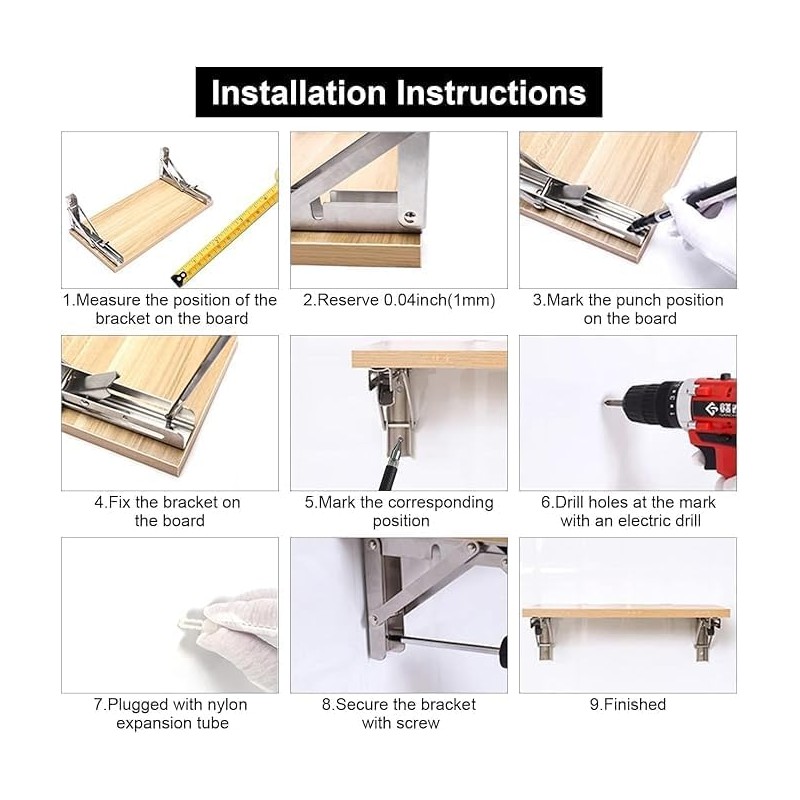 Installation Instructions

1.Measure the position of the bracket on the board

2.Reserve 0.04inch(1mm)

3.Mark the punch position on the board

4.Fix the bracket on the board

5.Mark the corresponding position

6.Drill holes at the mark with an electric drill

7.Plugged with nylon expansion tube

8.Secure the bracket with screw

9.Finished