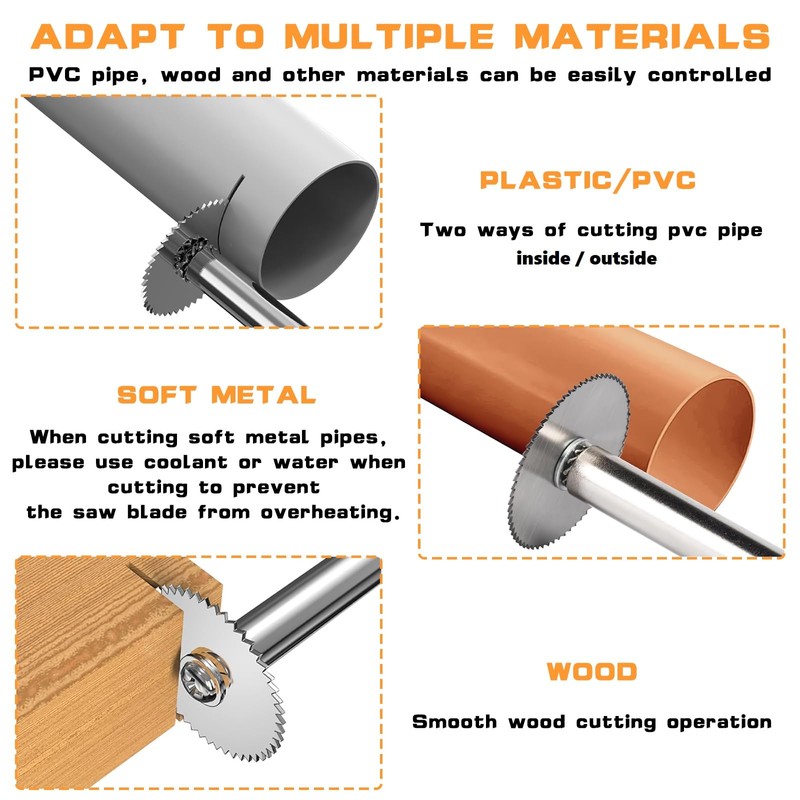 ADAPT TO MULTIPLE MATERIALS

PVC pipe, wood and other materials can be easily controlled

PLASTIC/PVC

Two ways of cutting pvc pipe inside / outside

SOFT METAL

When cutting soft metal pipes, please use coolant or water when cutting to prevent the saw blade from overheating.

WOOD

Smooth wood cutting operation