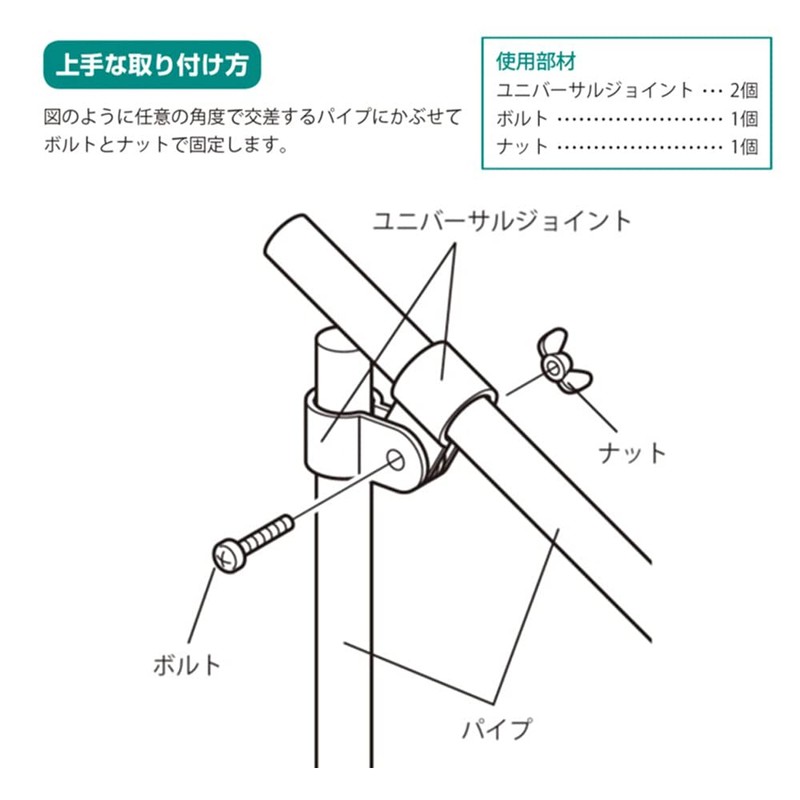 上手な取り付け方

図のように任意の角度で交差するパイプにかぶせてボルトとナットで固定します。

使用部材
ユニバーサルジョイント … 2個
ボルト …………………… 1個
ナット …………………… 1個

ユニバーサルジョイント

ナット

ボルト

パイプ