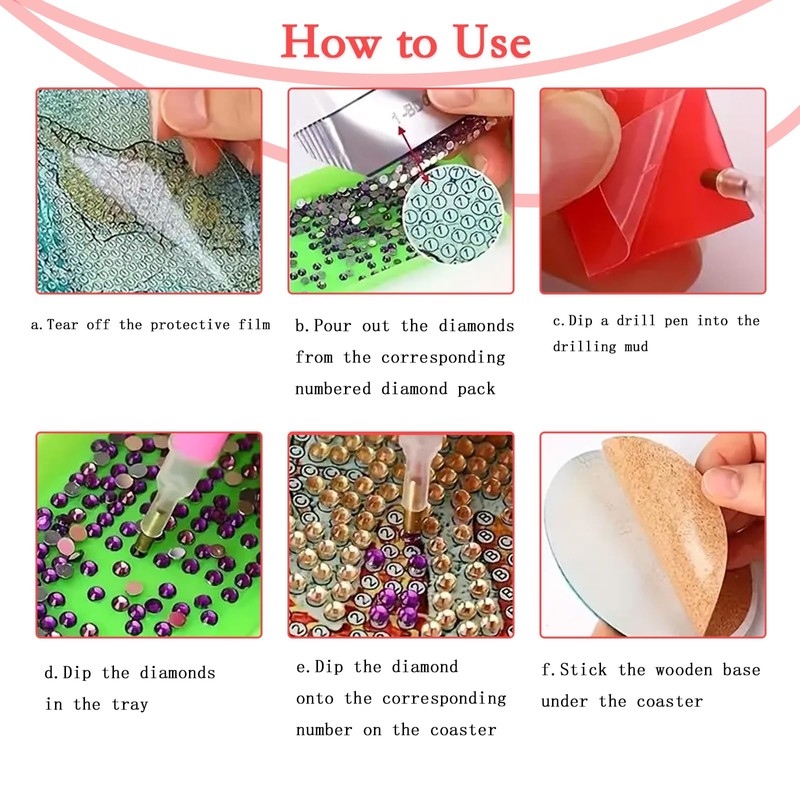 How to Use

a. Tear off the protective film

b. Pour out the diamonds from the corresponding numbered diamond pack

c. Dip a drill pen into the drilling mud

d. Dip the diamonds in the tray

e. Dip the diamond onto the corresponding number on the coaster

f. Stick the wooden base under the coaster