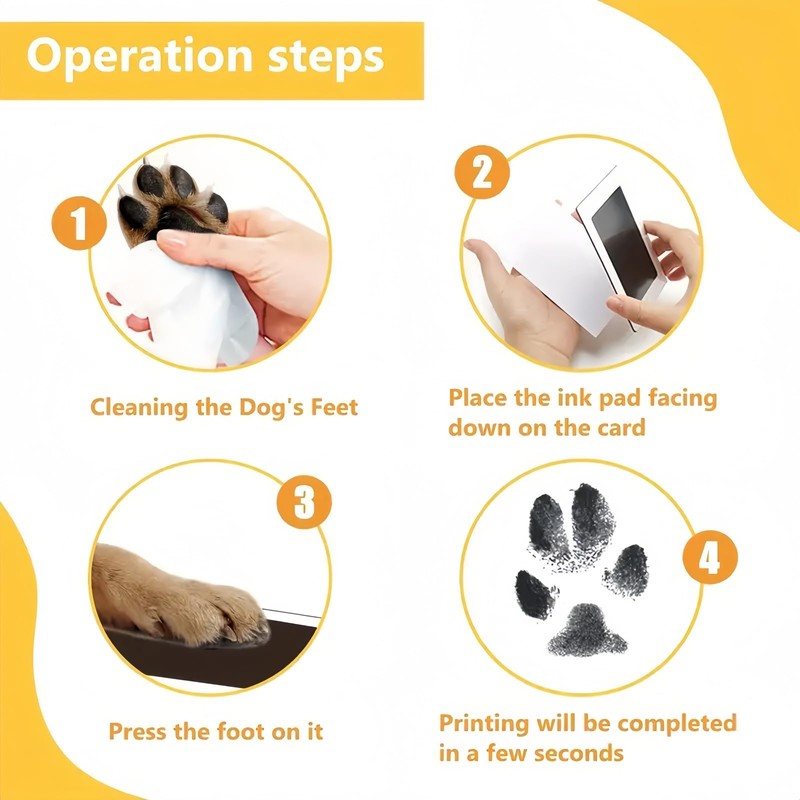 Operation steps

1

Cleaning the Dog's Feet

2

Place the ink pad facing down on the card

3

Press the foot on it

4

Printing will be completed in a few seconds