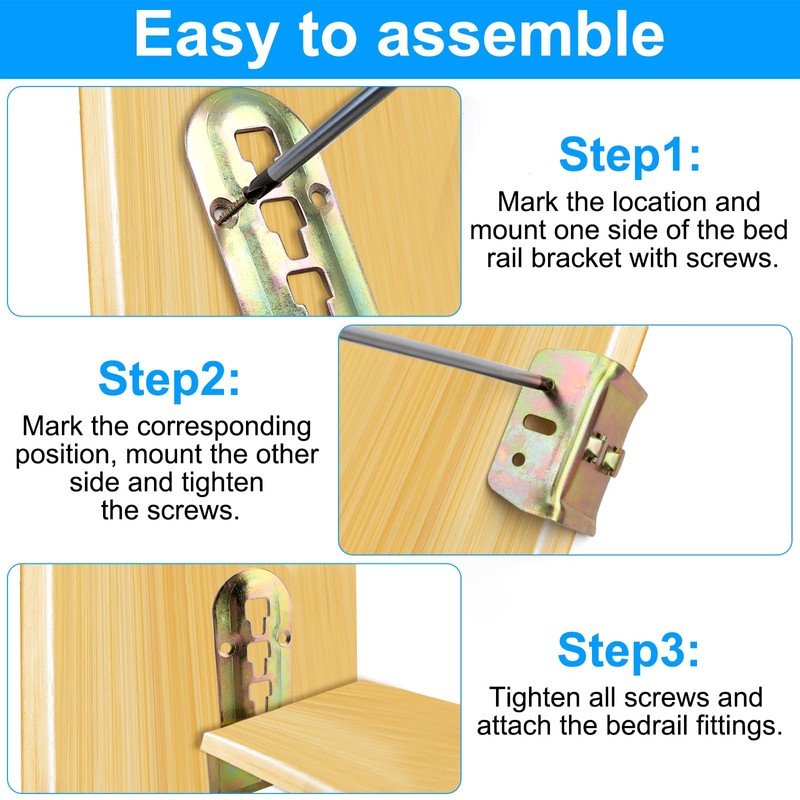 Easy to assemble

Step1:

Mark the location and mount one side of the bed rail bracket with screws.

Step2:

Mark the corresponding position, mount the other side and tighten the screws.

Step3:

Tighten all screws and attach the bedrail fittings.