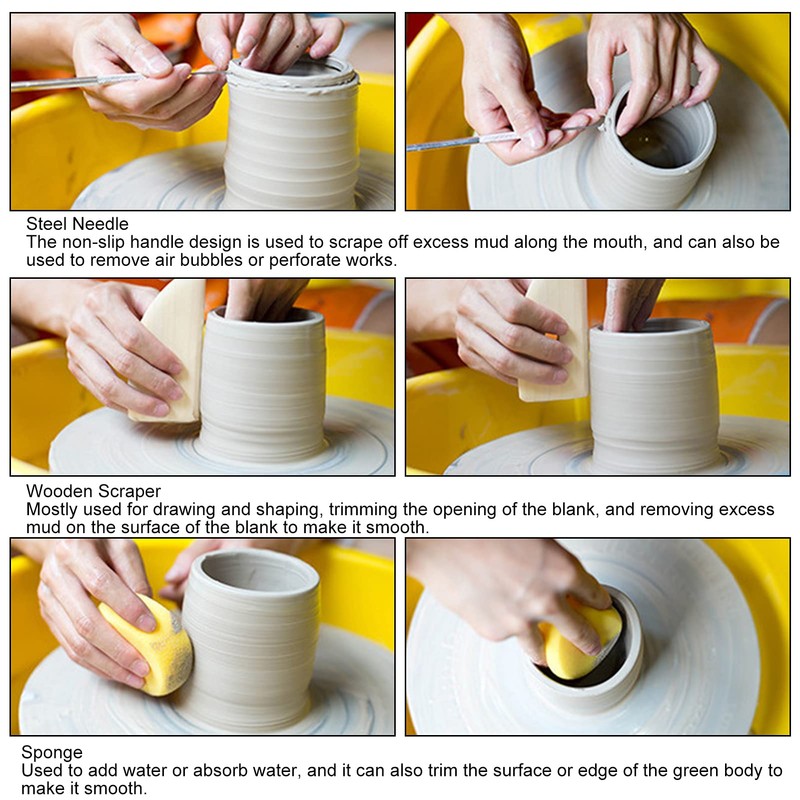 Steel Needle
The non-slip handle design is used to scrape off excess mud along the mouth, and can also be used to remove air bubbles or perforate works.

Wooden Scraper
Mostly used for drawing and shaping, trimming the opening of the blank, and removing excess mud on the surface of the blank to make it smooth.

Sponge
Used to add water or absorb water, and it can also trim the surface or edge of the green body to make it smooth.