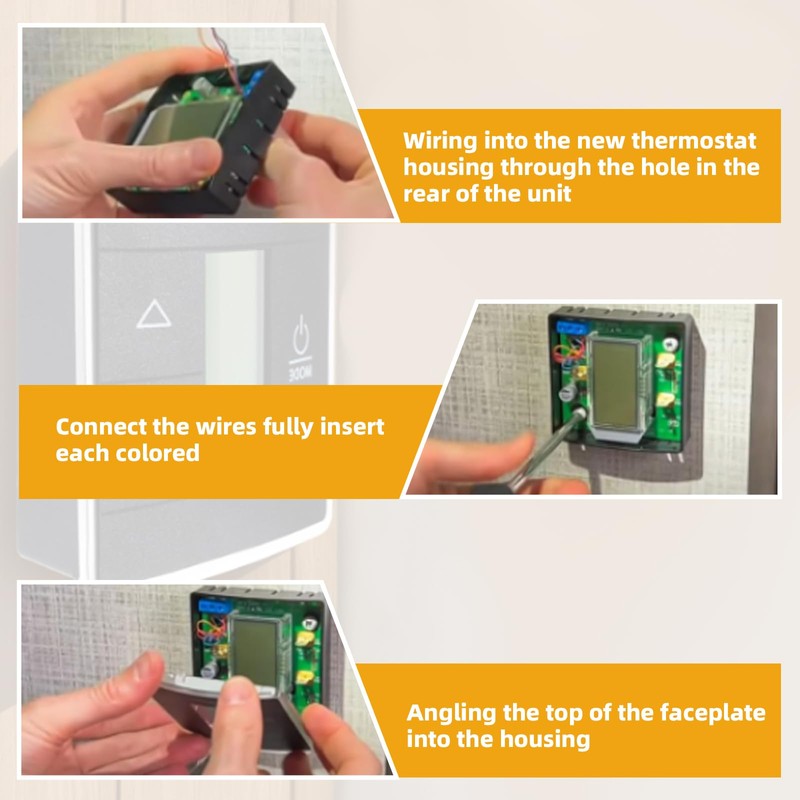 Wiring into the new thermostat housing through the hole in the rear of the unit

MODE

Connect the wires fully insert each colored

Angling the top of the faceplate into the housing