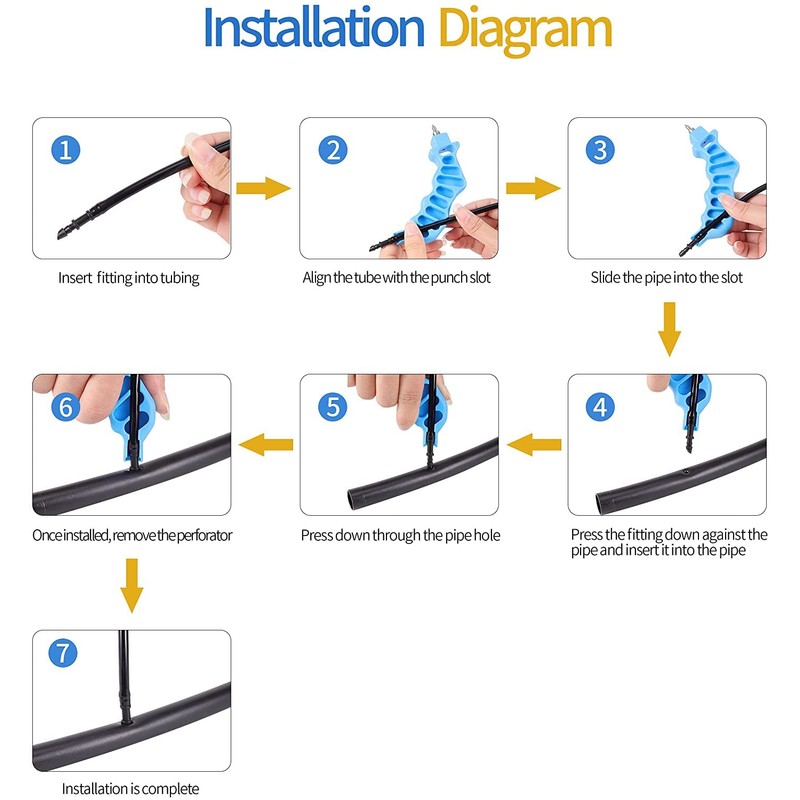 Installation Diagram

1
Insert fitting into tubing

2
Align the tube with the punch slot

3
Slide the pipe into the slot

4
Press the fitting down against the pipe and insert it into the pipe

5
Press down through the pipe hole

6
Once installed, remove the perforator

7
Installation is complete