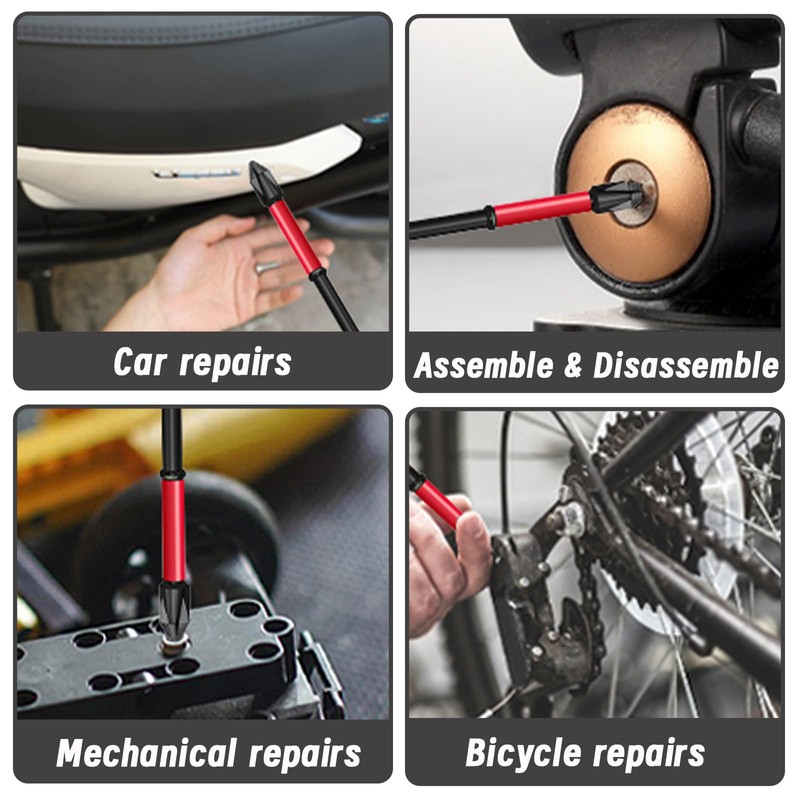 Car repairs

Assemble & Disassemble

Mechanical repairs

Bicycle repairs