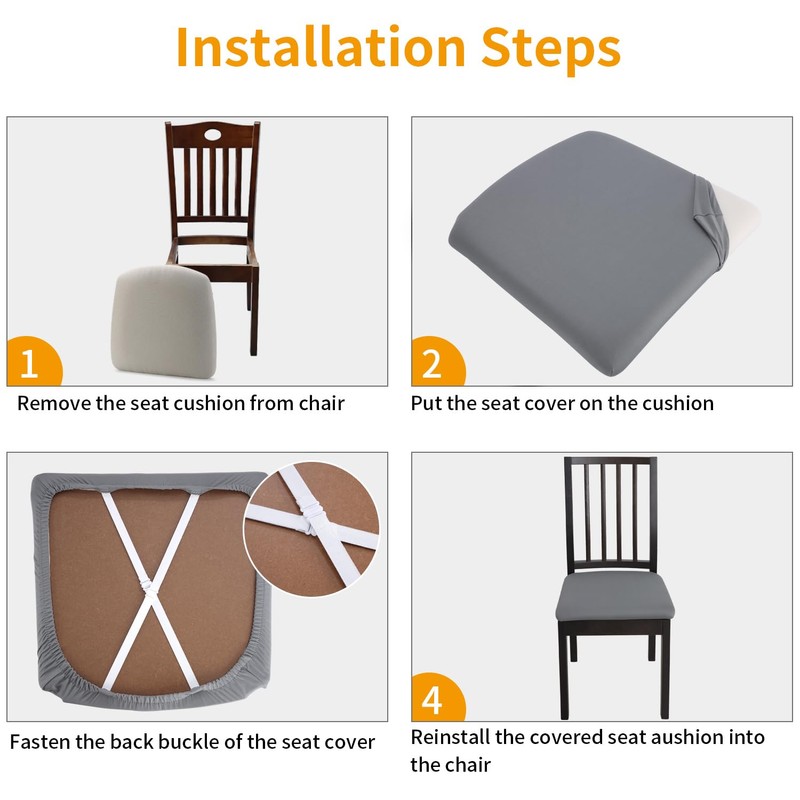 Installation Steps

1
Remove the seat cushion from chair

2
Put the seat cover on the cushion

Fasten the back buckle of the seat cover

4
Reinstall the covered seat aushion into the chair