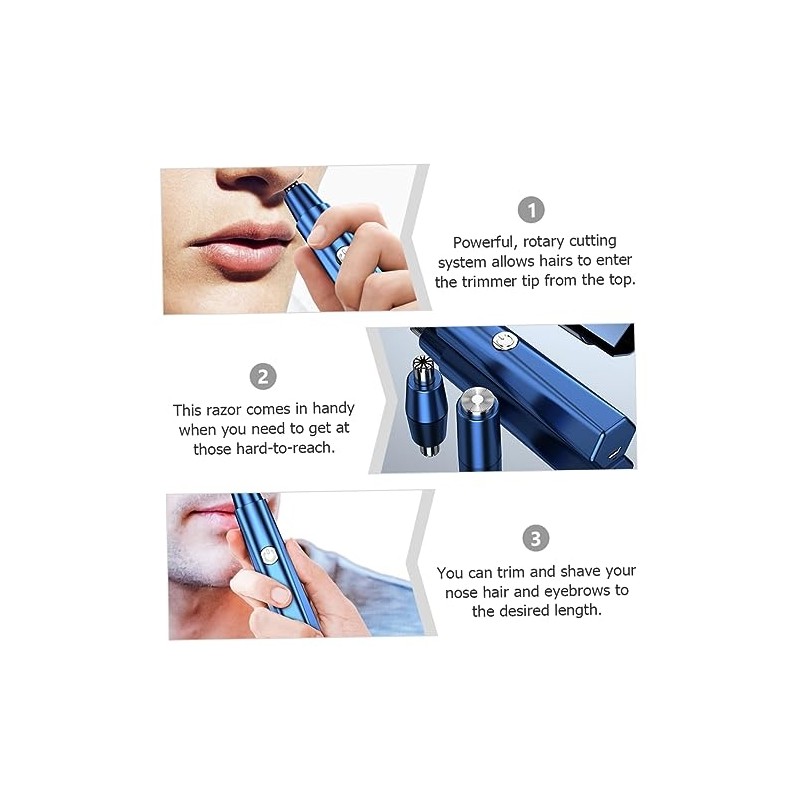 1

Powerful, rotary cutting system allows hairs to enter the trimmer tip from the top.

2

This razor comes in handy when you need to get at those hard-to-reach.

3

You can trim and shave your nose hair and eyebrows to the desired length.