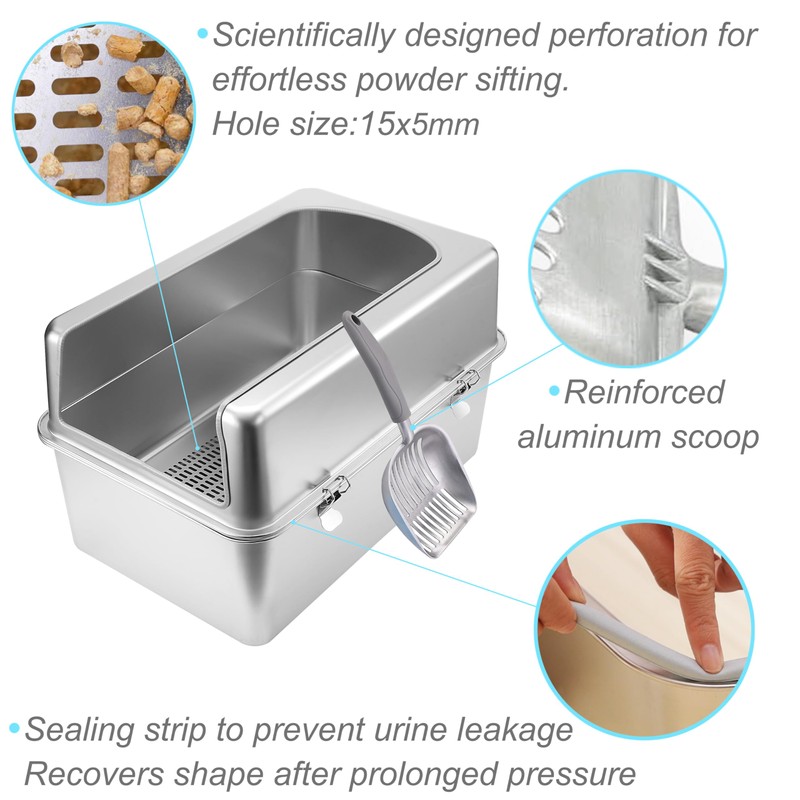 •Scientifically designed perforation for effortless powder sifting.
Hole size:15x5mm

•Reinforced aluminum scoop

•Sealing strip to prevent urine leakage
Recovers shape after prolonged pressure