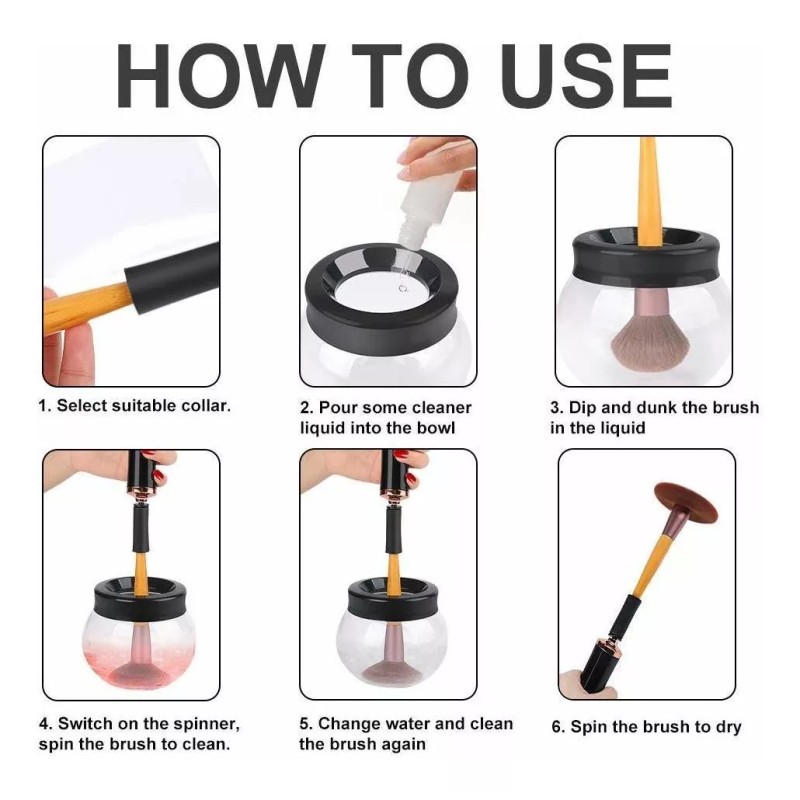 HOW TO USE

1. Select suitable collar.

2. Pour some cleaner liquid into the bowl

3. Dip and dunk the brush in the liquid

4. Switch on the spinner, spin the brush to clean.

5. Change water and clean the brush again

6. Spin the brush to dry