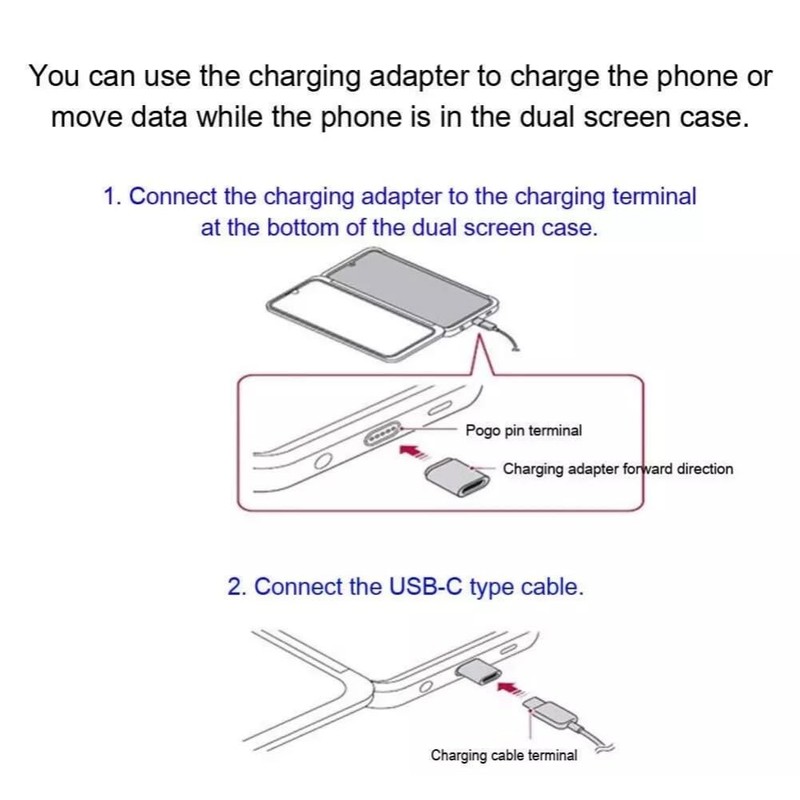 You can use the charging adapter to charge the phone or move data while the phone is in the dual screen case.

1. Connect the charging adapter to the charging terminal at the bottom of the dual screen case.

Pogo pin terminal

Charging adapter forward direction

2. Connect the USB-C type cable.

Charging cable terminal