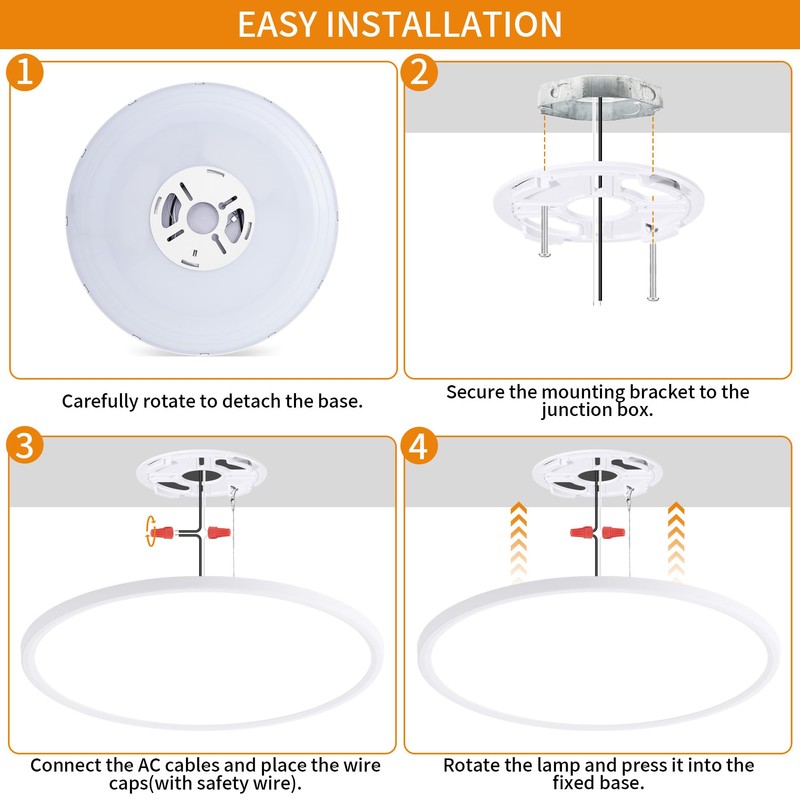 EASY INSTALLATION

1

Carefully rotate to detach the base.

2

Secure the mounting bracket to the junction box.

3

Connect the AC cables and place the wire caps(with safety wire).

4

Rotate the lamp and press it into the fixed base.