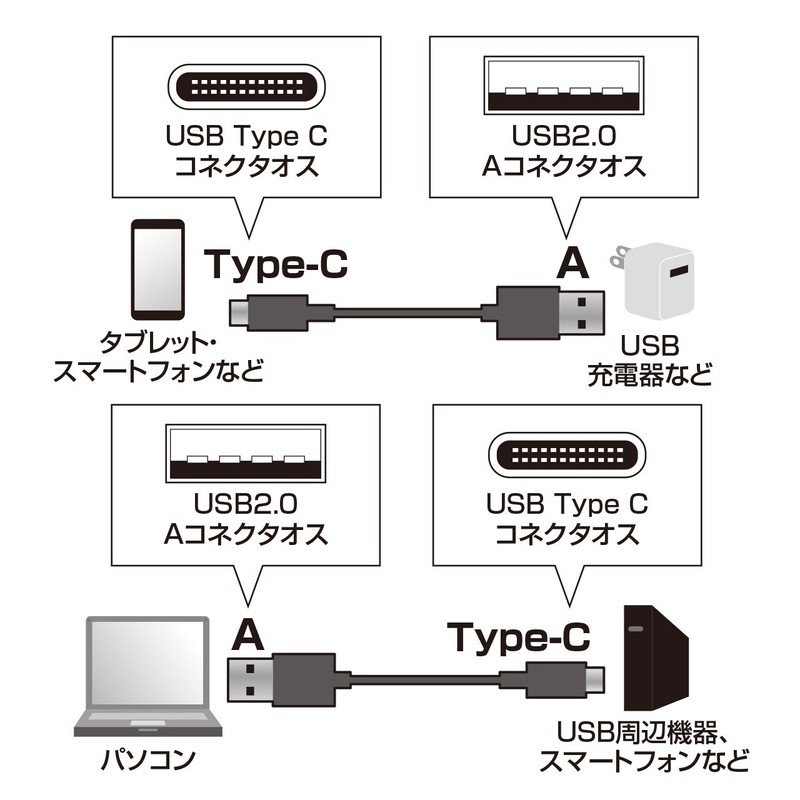 USB Type C
コネクタオス

USB2.0
Aコネクタオス

Type-C

A

タブレット・
スマートフォンなど

USB
充電器など

USB2.0
Aコネクタオス

USB Type C
コネクタオス

A

Type-C

パソコン

USB周辺機器、
スマートフォンなど