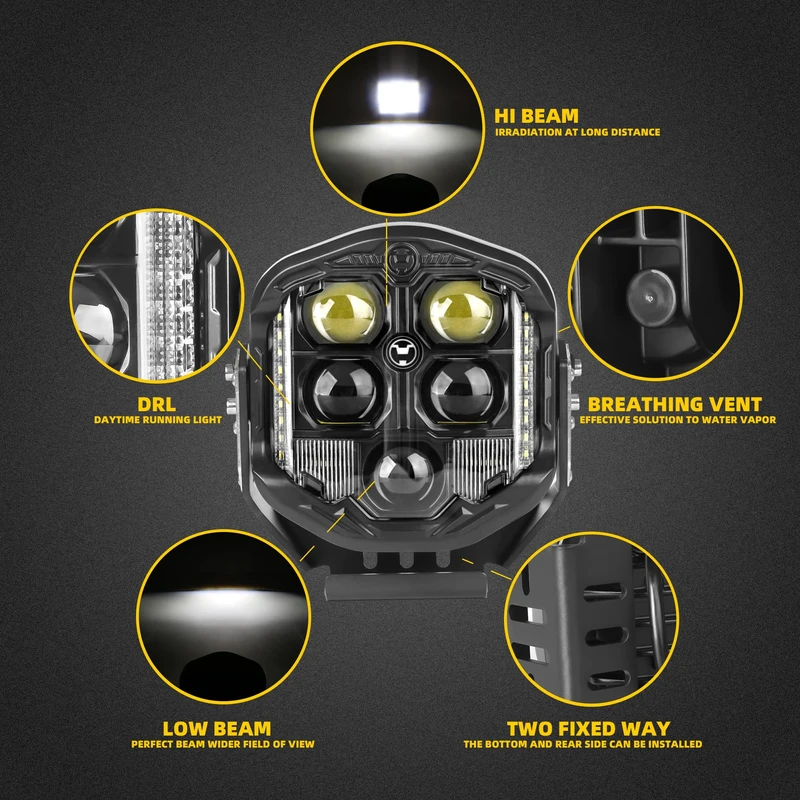 HI BEAM
IRRADIATION AT LONG DISTANCE

DRL
DAYTIME RUNNING LIGHT

BREATHING VENT
EFFECTIVE SOLUTION TO WATER VAPOR

LOW BEAM
PERFECT BEAM WIDER FIELD OF VIEW

TWO FIXED WAY
THE BOTTOM AND REAR SIDE CAN BE INSTALLED