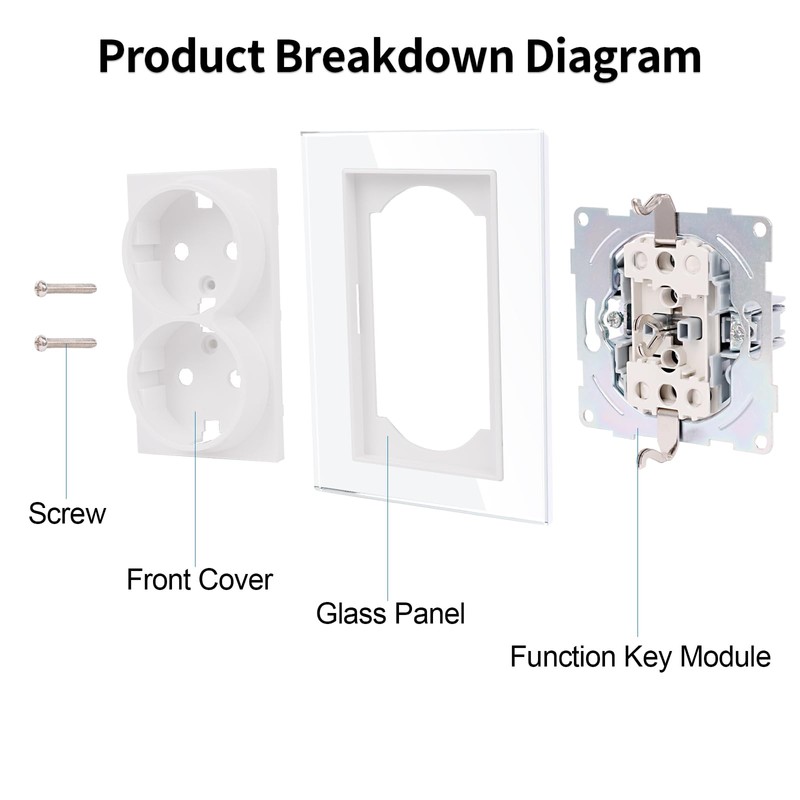 Product Breakdown Diagram

Screw

Front Cover

Glass Panel

Function Key Module