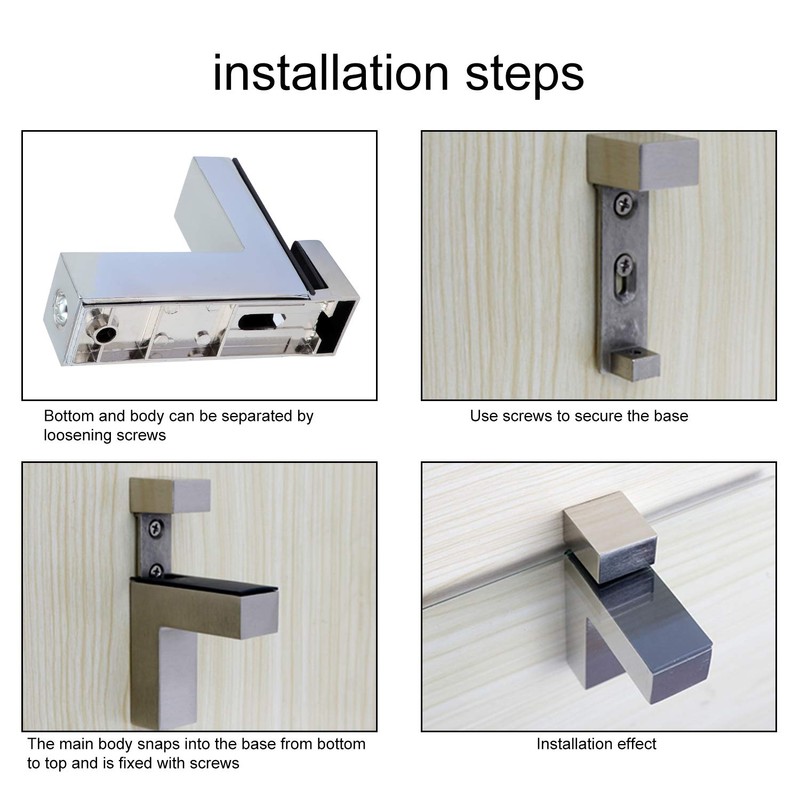 installation steps

Bottom and body can be separated by loosening screws

Use screws to secure the base

The main body snaps into the base from bottom to top and is fixed with screws

Installation effect