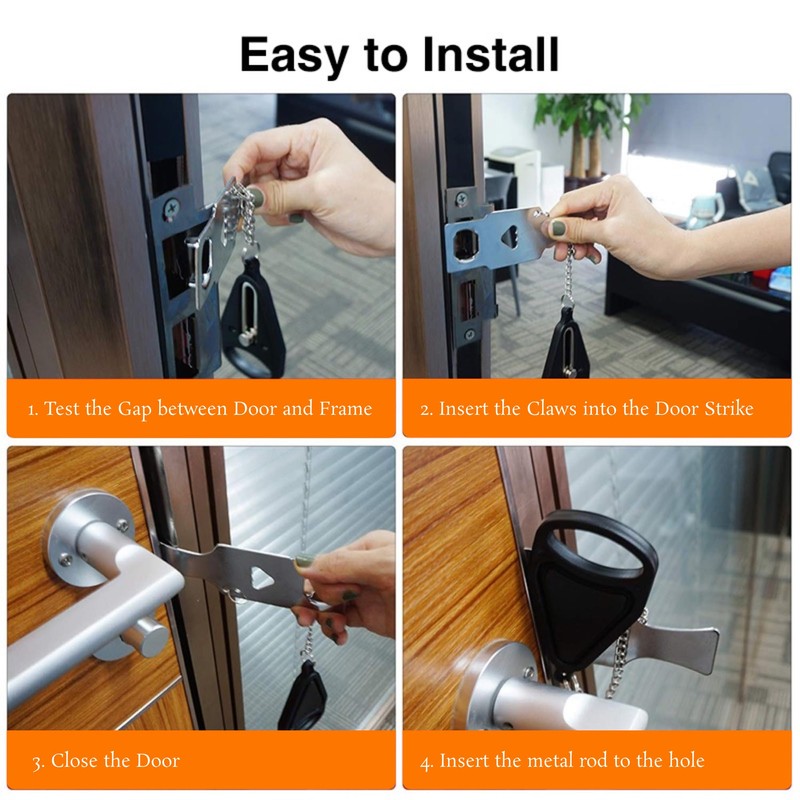 Easy to Install

1. Test the Gap between Door and Frame

2. Insert the Claws into the Door Strike

3. Close the Door

4. Insert the metal rod to the hole