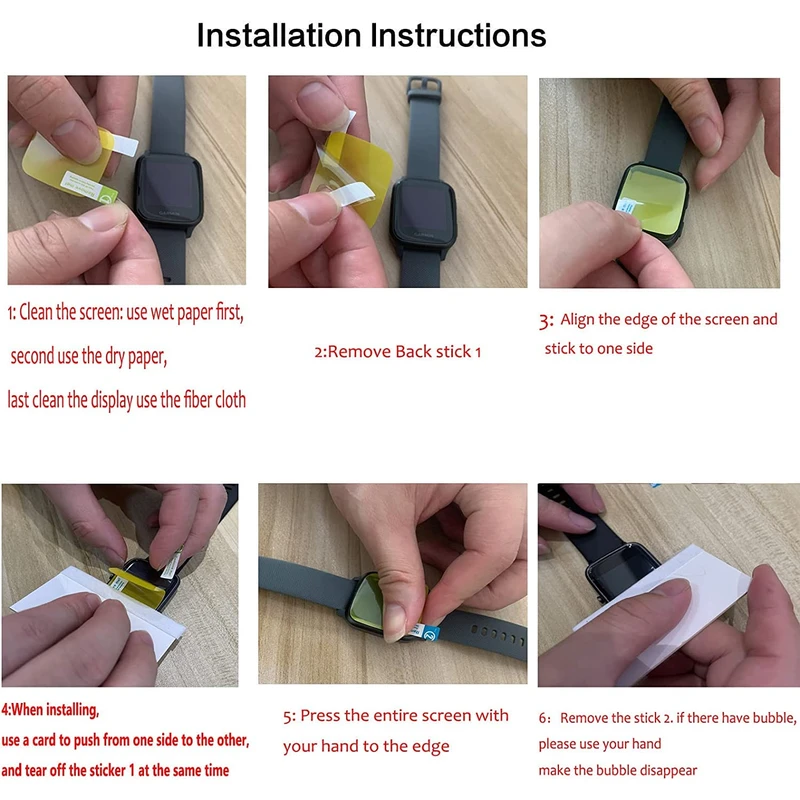 Installation Instructions

1: Clean the screen: use wet paper first, second use the dry paper, last clean the display use the fiber cloth

2:Remove Back stick 1

3: Align the edge of the screen and stick to one side

4:When installing, use a card to push from one side to the other, and tear off the sticker 1 at the same time

5: Press the entire screen with your hand to the edge

6: Remove the stick 2. if there have bubble, please use your hand make the bubble disappear