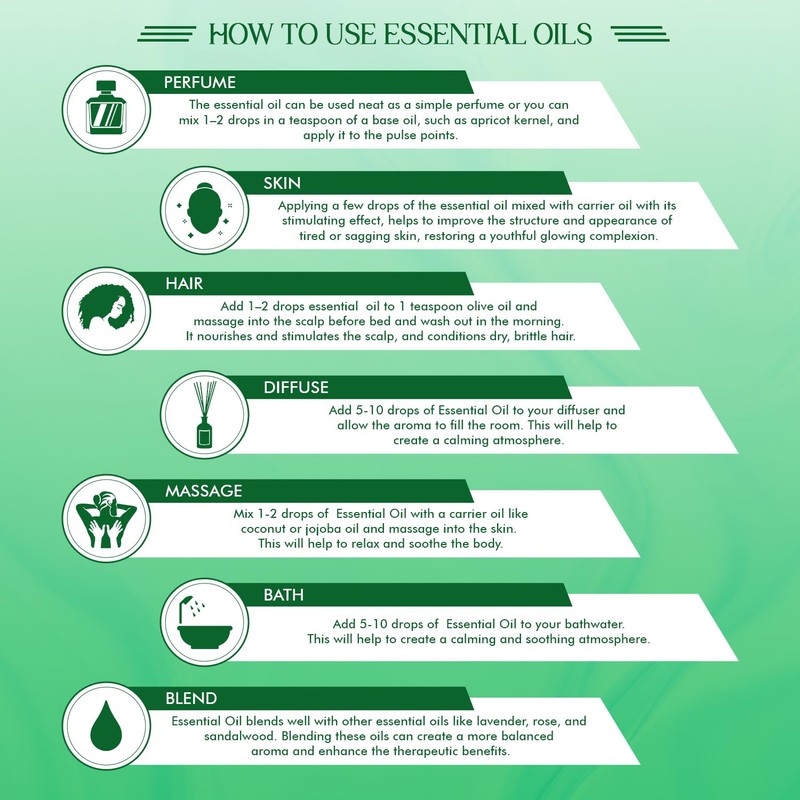 HOW TO USE ESSENTIAL OILS

PERFUME
The essential oil can be used neat as a simple perfume or you can mix 1–2 drops in a teaspoon of a base oil, such as apricot kernel, and apply it to the pulse points.

SKIN
Applying a few drops of the essential oil mixed with carrier oil with its stimulating effect, helps to improve the structure and appearance of tired or sagging skin, restoring a youthful glowing complexion.

HAIR
Add 1–2 drops essential oil to 1 teaspoon olive oil and massage into the scalp before bed and wash out in the morning. It nourishes and stimulates the scalp, and conditions dry, brittle hair.

DIFFUSE
Add 5-10 drops of Essential Oil to your diffuser and allow the aroma to fill the room. This will help to create a calming atmosphere.

MASSAGE
Mix 1-2 drops of Essential Oil with a carrier oil like coconut or jojoba oil and massage into the skin. This will help to relax and soothe the body.

BATH
Add 5-10 drops of Essential Oil to your bathwater. This will help to create a calming and soothing atmosphere.

BLEND
Essential Oil blends well with other essential oils like lavender, rose, and sandalwood. Blending these oils can create a more balanced aroma and enhance the therapeutic benefits.