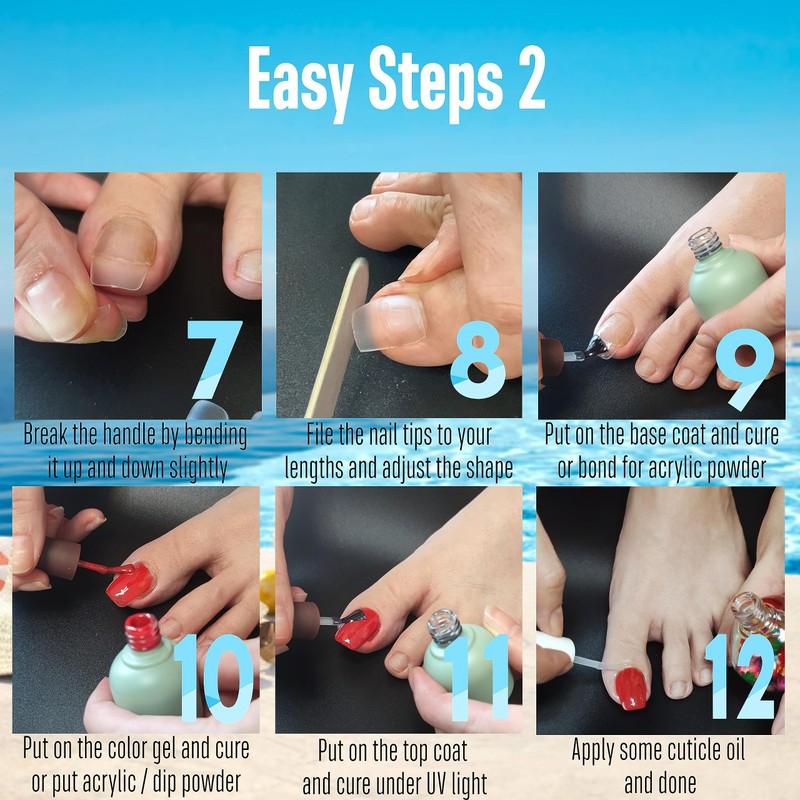 Easy Steps 2

7

Break the handle by bending it up and down slightly

8

File the nail tips to your lengths and adjust the shape

9

Put on the base coat and cure or bond for acrylic powder

10

Put on the color gel and cure or put acrylic / dip powder

11

Put on the top coat and cure under UV light

12

Apply some cuticle oil and done