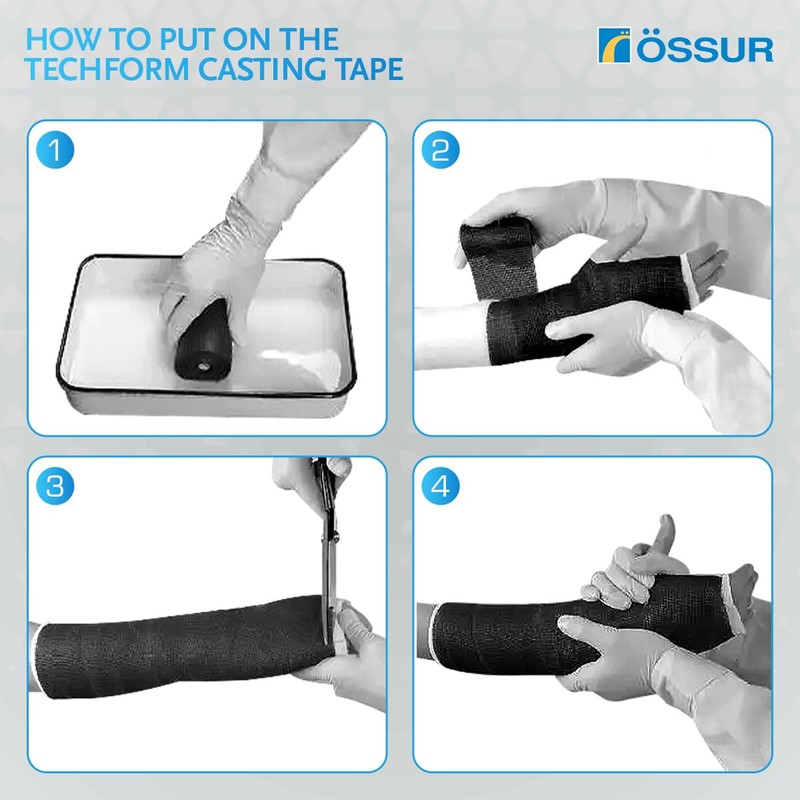 HOW TO PUT ON THE TECHFORM CASTING TAPE

ÖSSUR

1

2

3

4