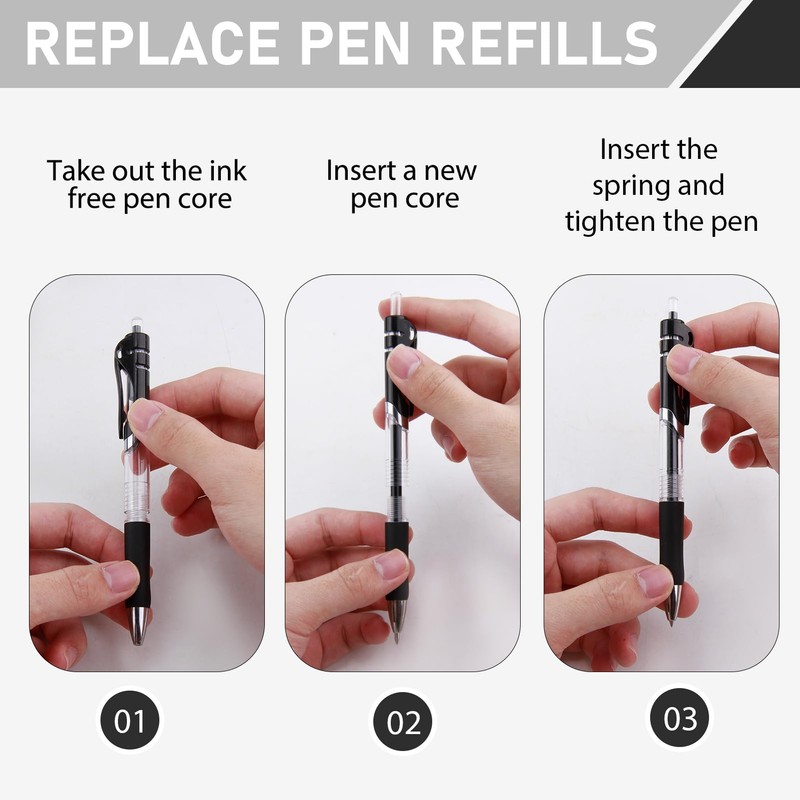 REPLACE PEN REFILLS

Take out the ink free pen core

Insert a new pen core

Insert the spring and tighten the pen

01

02

03