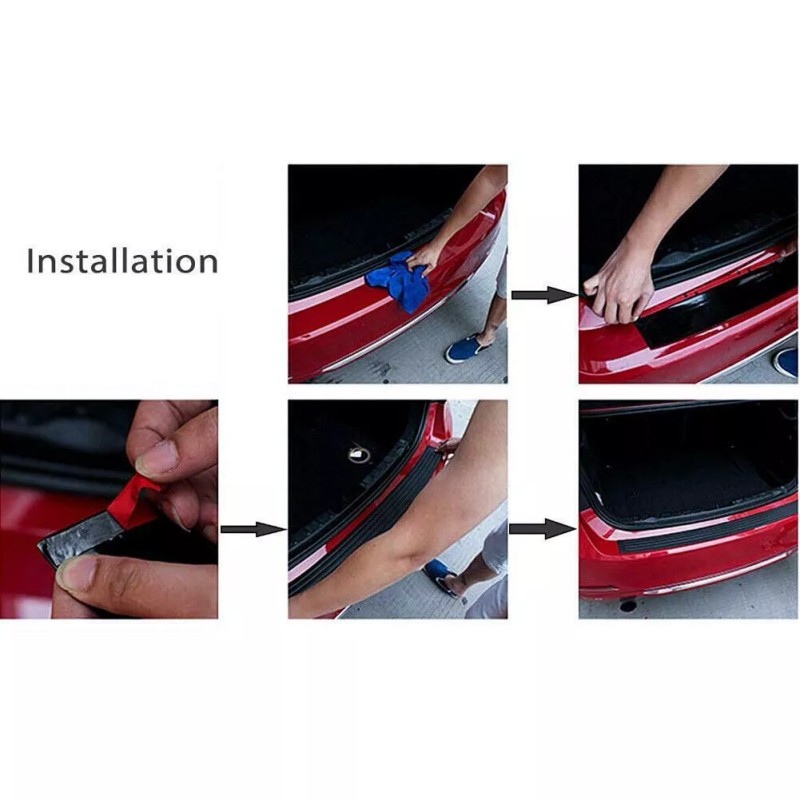 Installation