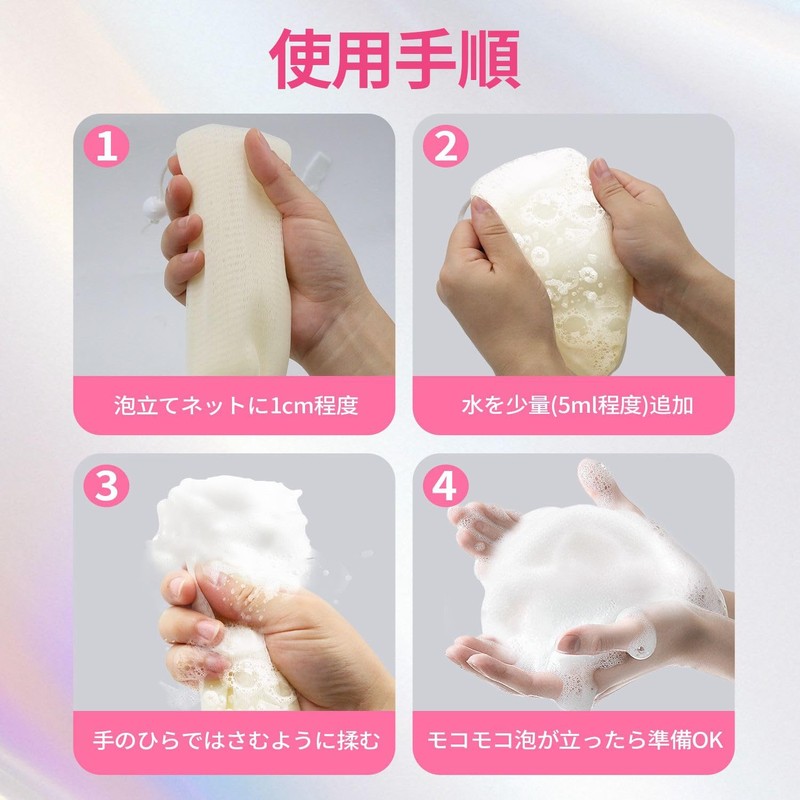 使用手順

1
泡立てネットに1cm程度

2
水を少量(5ml程度)追加

3
手のひらではさむように揉む

4
モコモコ泡が立ったら準備OK