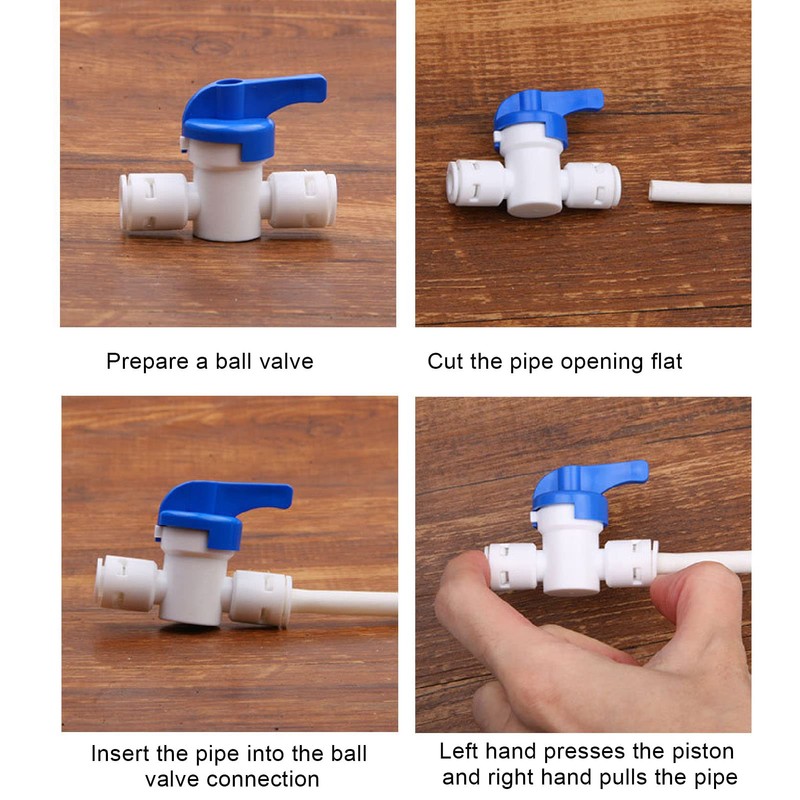 Prepare a ball valve

Cut the pipe opening flat

Insert the pipe into the ball valve connection

Left hand presses the piston and right hand pulls the pipe