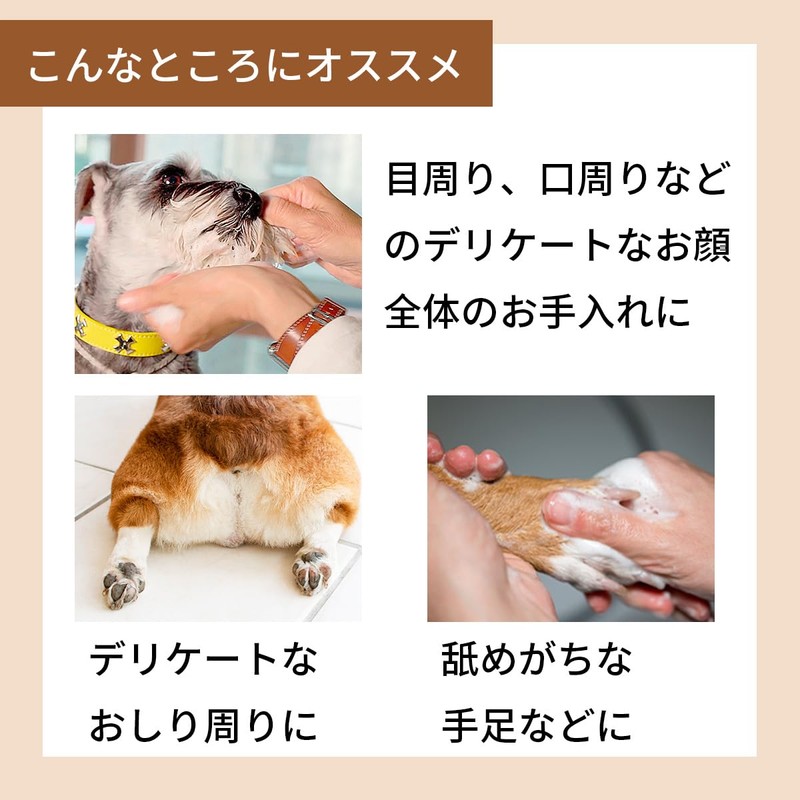 こんなところにオススメ

目周り、口周りなどのデリケートなお顔全体のお手入れに

デリケートなおしり周りに

舐めがちな手足などに