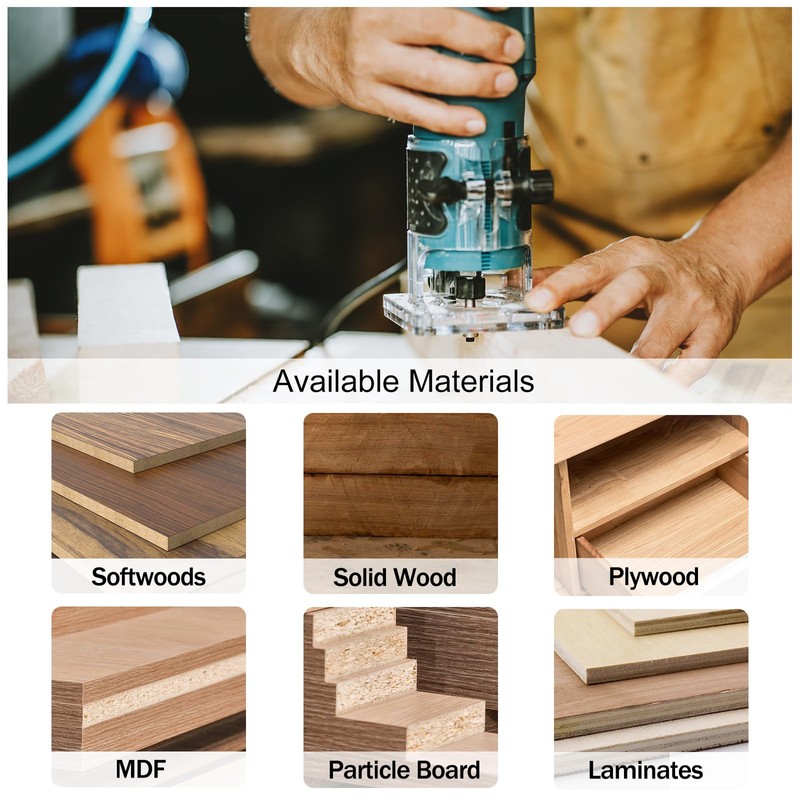 Available Materials

Softwoods

Solid Wood

Plywood

MDF

Particle Board

Laminates