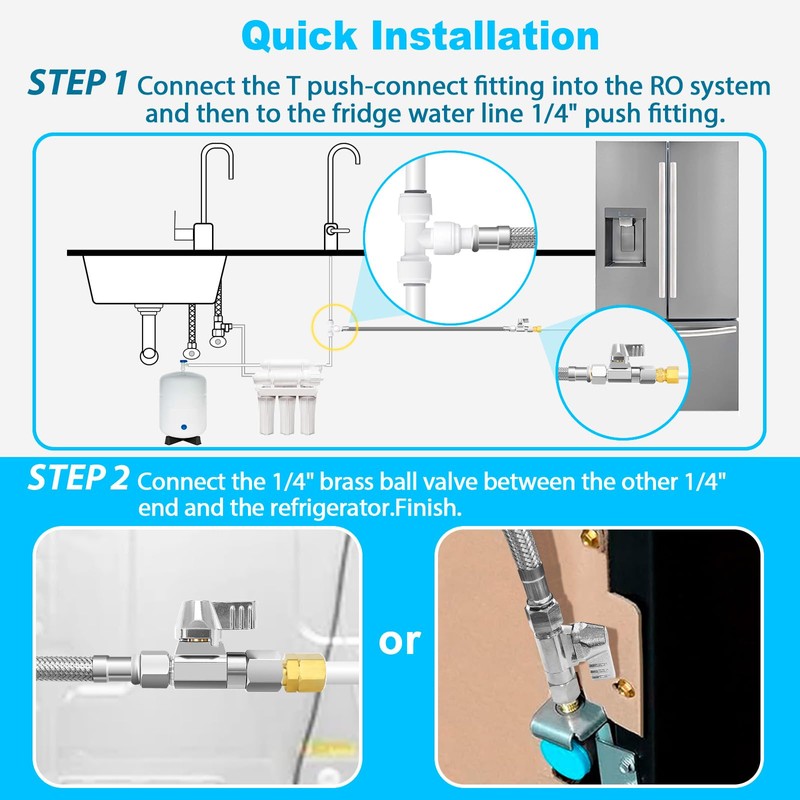 Quick Installation

STEP 1 Connect the T push-connect fitting into the RO system and then to the fridge water line 1/4" push fitting.

STEP 2 Connect the 1/4" brass ball valve between the other 1/4" end and the refrigerator.Finish.

or