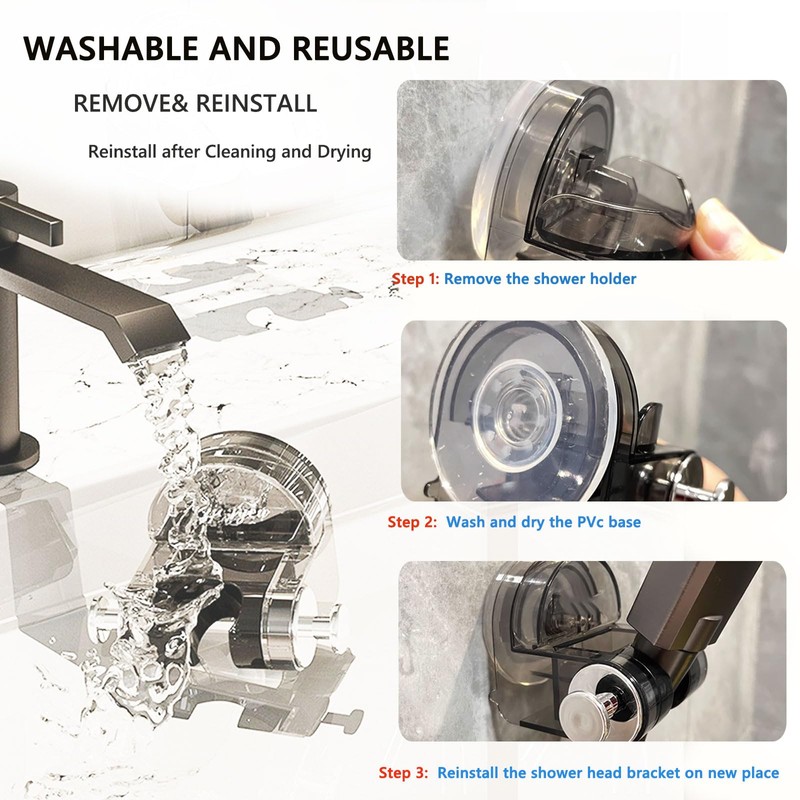 WASHABLE AND REUSABLE

REMOVE& REINSTALL

Reinstall after Cleaning and Drying

Step 1: Remove the shower holder

Step 2: Wash and dry the PVc base

Step 3: Reinstall the shower head bracket on new place