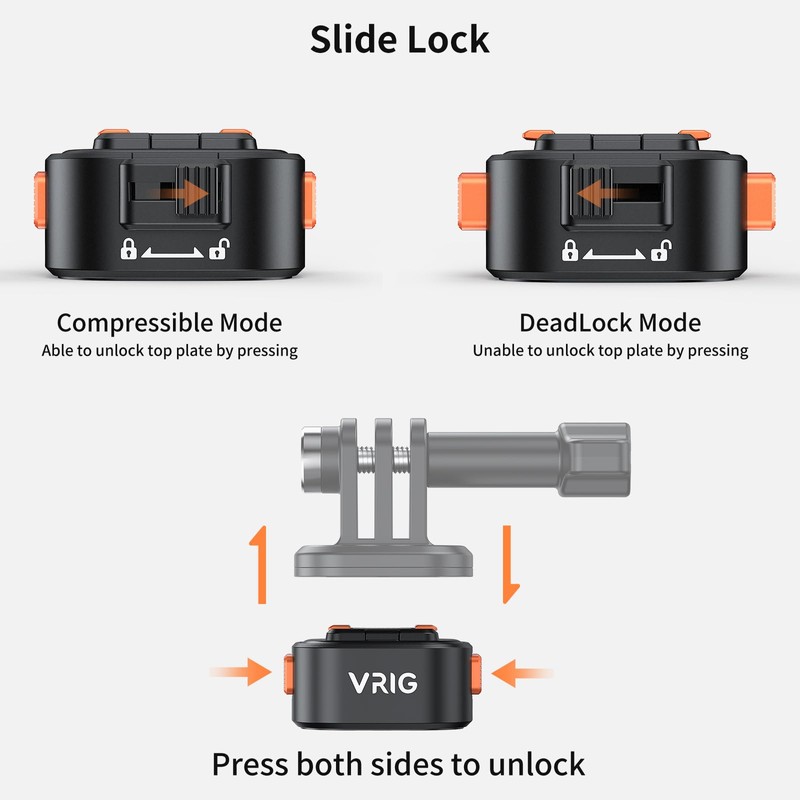 Slide Lock

Compressible Mode
Able to unlock top plate by pressing

DeadLock Mode
Unable to unlock top plate by pressing

VRIG

Press both sides to unlock