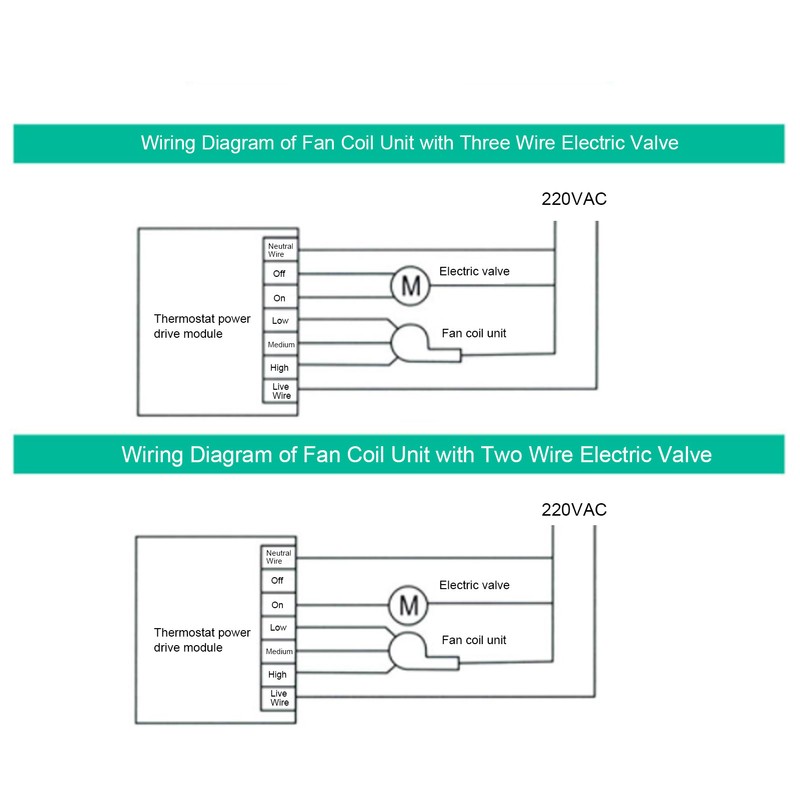 Wiring Diagram of Fan Coil Unit with Three Wire Electric Valve

220VAC

Thermostat power drive module

Neutral Wire

Off

On

Low

Medium

High

Live Wire

M

Electric valve

Fan coil unit

Wiring Diagram of Fan Coil Unit with Two Wire Electric Valve

220VAC

Thermostat power drive module

Neutral Wire

Off

On

Low

Medium

High

Live Wire

M

Electric valve

Fan coil unit