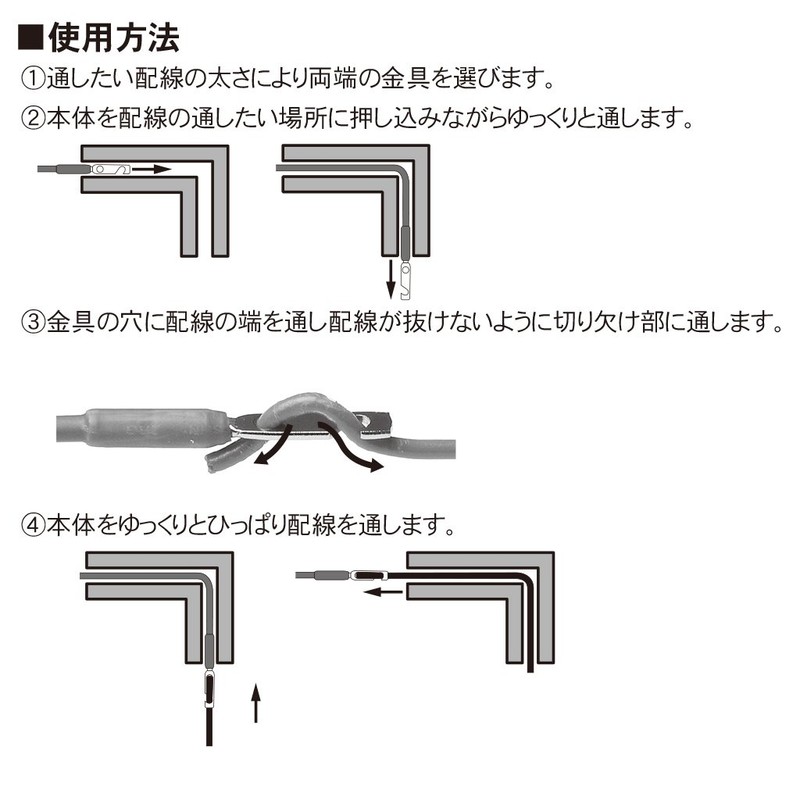 ■使用方法

①通したい配線の太さにより両端の金具を選びます。

②本体を配線の通したい場所に押し込みながらゆっくりと通します。

③金具の穴に配線の端を通し配線が抜けないように切り欠け部に通します。

④本体をゆっくりとひっぱり配線を通します。