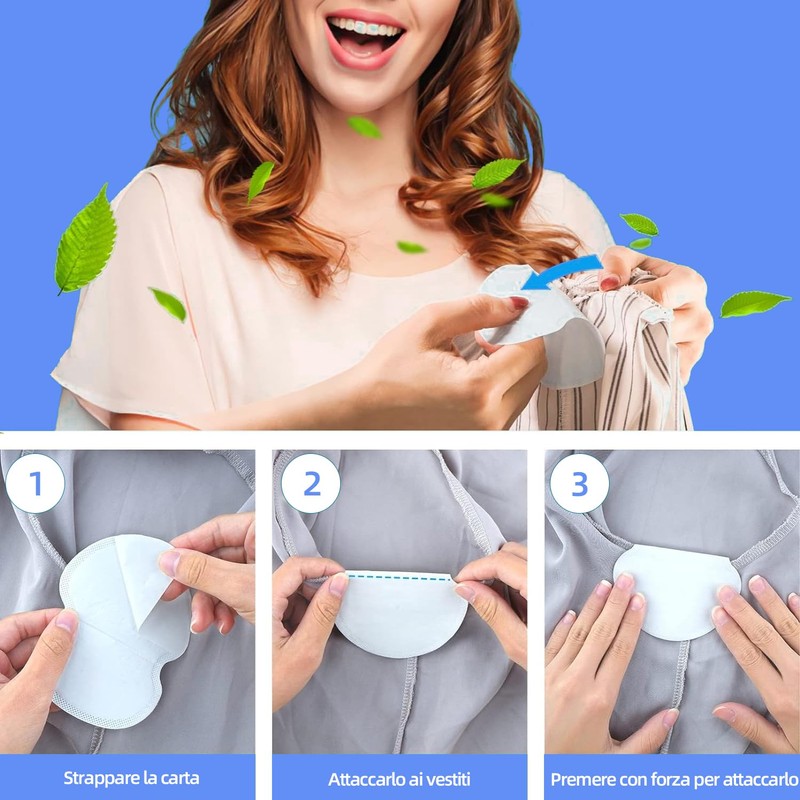 1

Strappare la carta

2

Attaccarlo ai vestiti

3

Premere con forza per attaccarlo