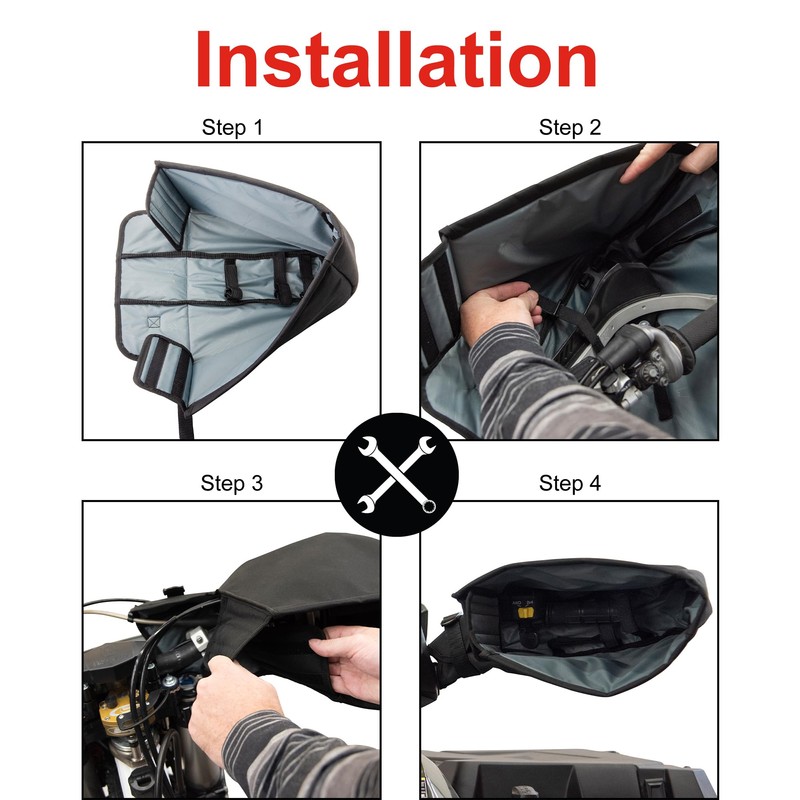 Installation

Step 1

Step 2

Step 3

Step 4