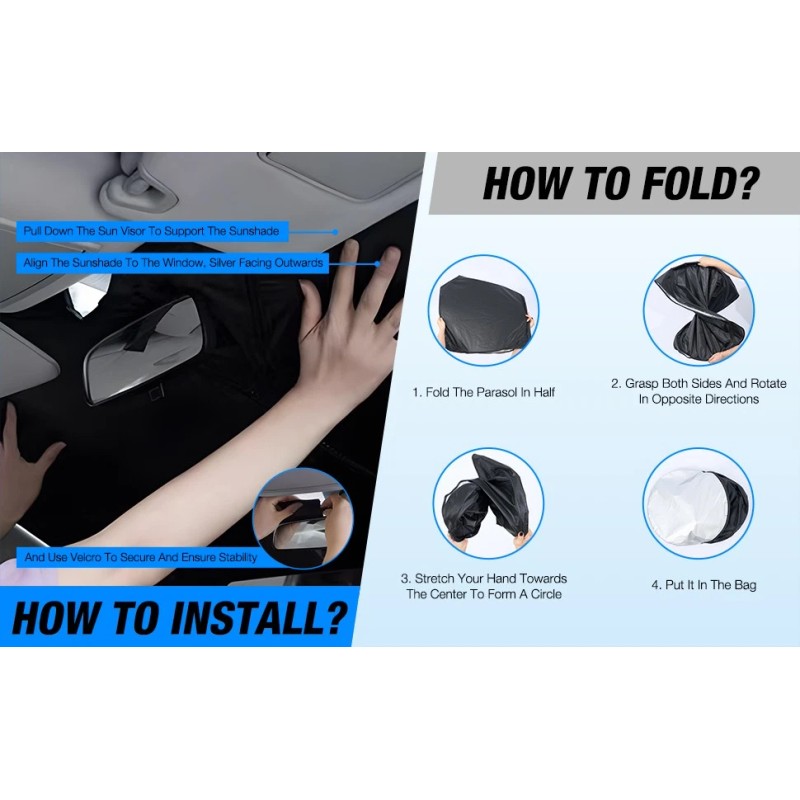 Pull Down The Sun Visor To Support The Sunshade

Align The Sunshade To The Window, Silver Facing Outwards

And Use Velcro To Secure And Ensure Stability

HOW TO INSTALL?

HOW TO FOLD?

1. Fold The Parasol In Half

2. Grasp Both Sides And Rotate In Opposite Directions

3. Stretch Your Hand Towards The Center To Form A Circle

4. Put It In The Bag