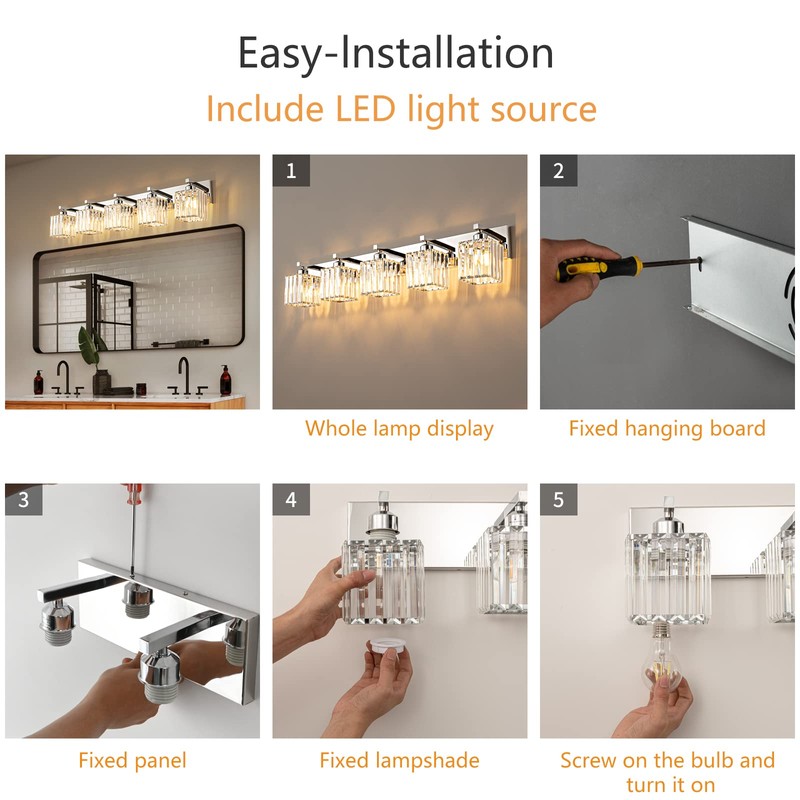 Easy-Installation

Include LED light source

1

Whole lamp display

2

Fixed hanging board

3

Fixed panel

4

Fixed lampshade

5

Screw on the bulb and turn it on