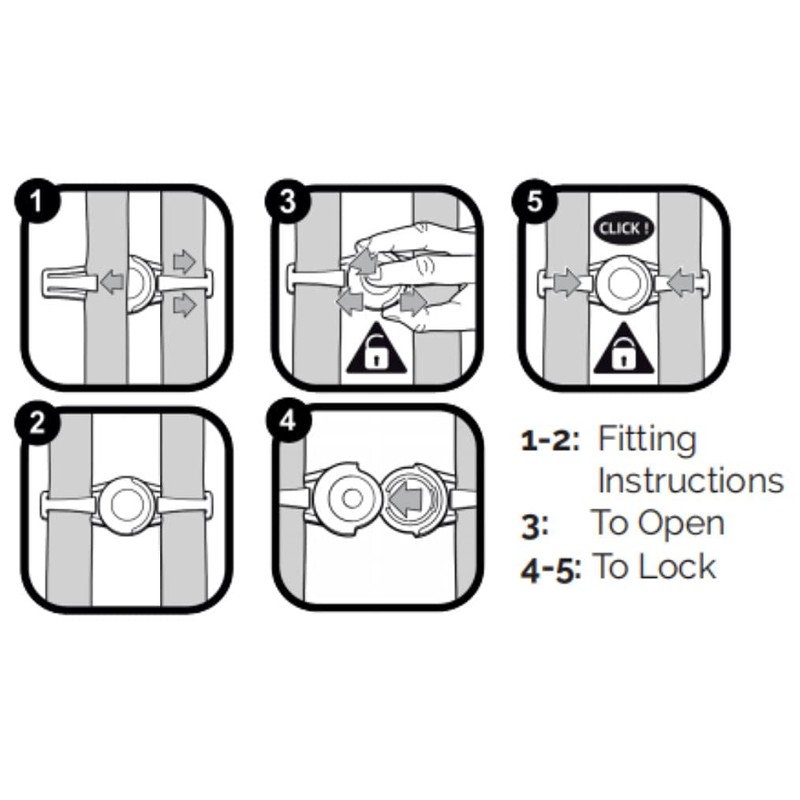 1

3

5

CLICK !

2

4

1-2: Fitting Instructions
3: To Open
4-5: To Lock