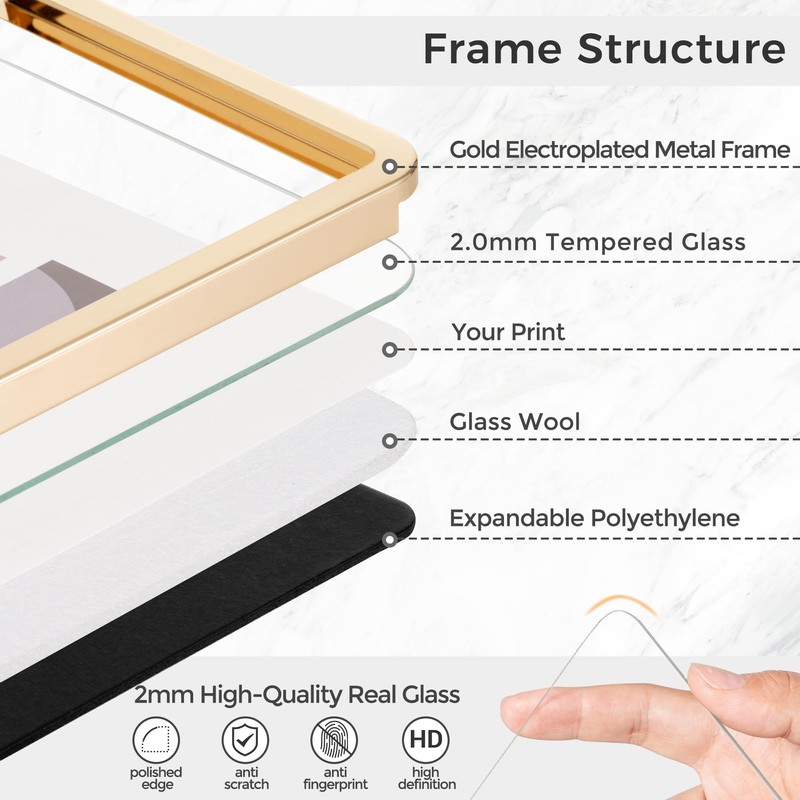 Frame Structure

Gold Electroplated Metal Frame

2.0mm Tempered Glass

Your Print

Glass Wool

Expandable Polyethylene

2mm High-Quality Real Glass

polished edge

anti scratch

anti fingerprint

HD

high definition