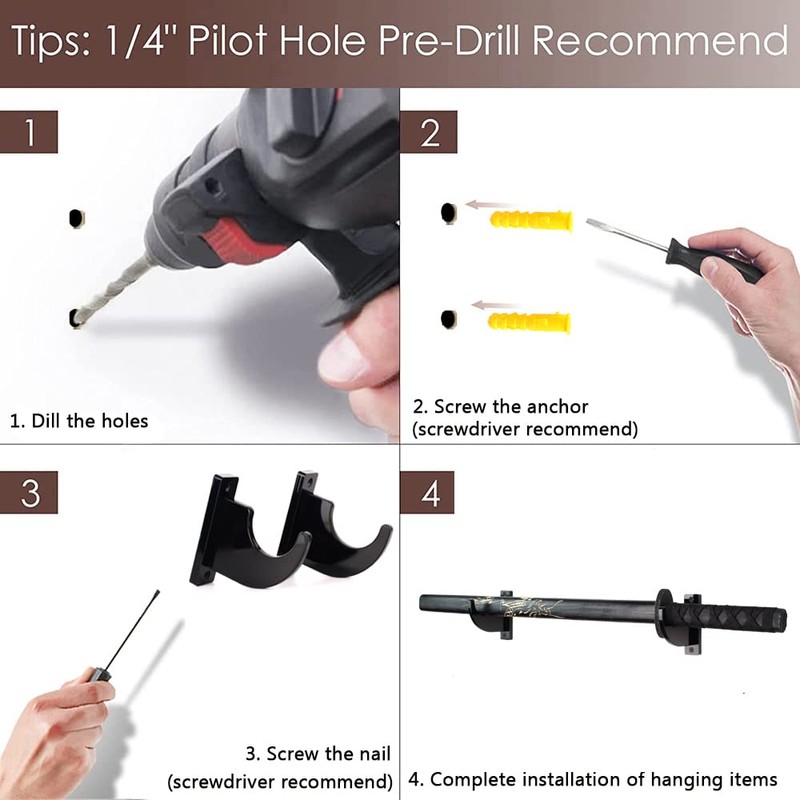 Tips: 1/4" Pilot Hole Pre-Drill Recommend

1

1. Dill the holes

2

2. Screw the anchor (screwdriver recommend)

3

3. Screw the nail (screwdriver recommend)

4

4. Complete installation of hanging items