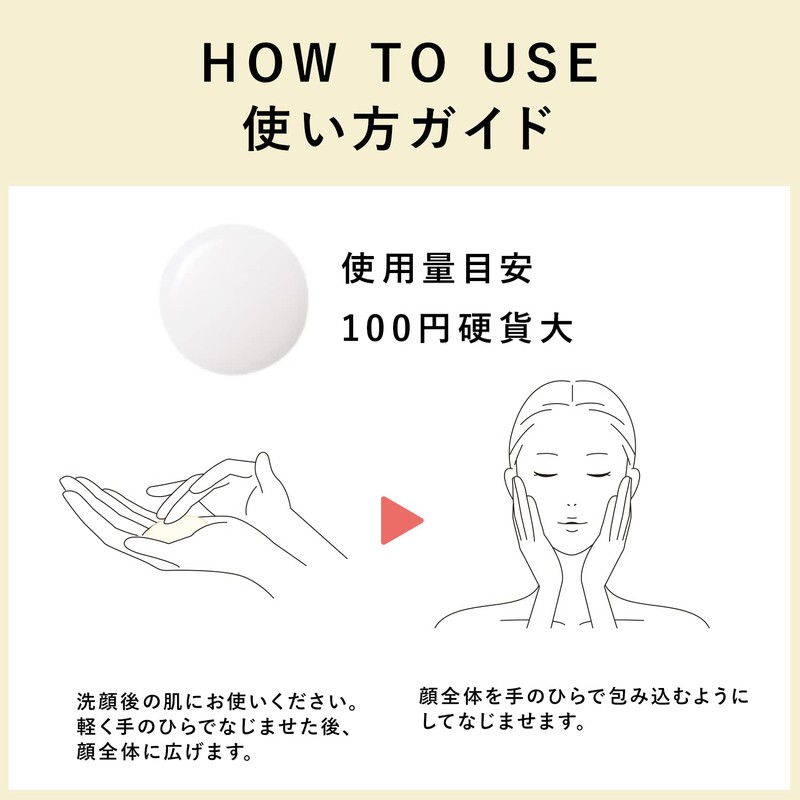 HOW TO USE
使い方ガイド

使用量目安
100円硬貨大

洗顔後の肌にお使いください。軽く手のひらでなじませた後、顔全体に広げます。

顔全体を手のひらで包み込むようにしてなじませます。