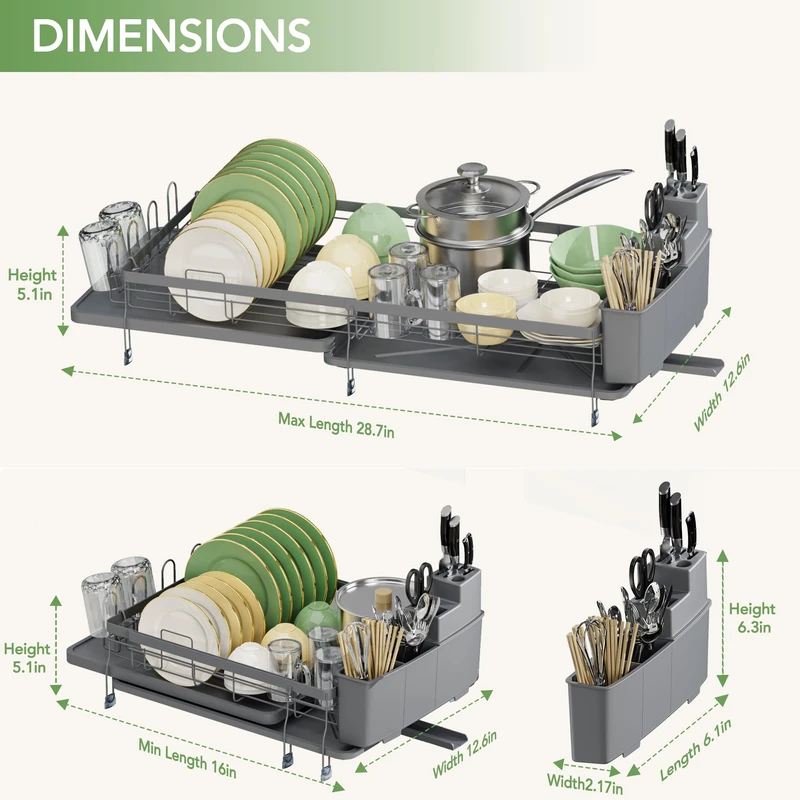 DIMENSIONS

Height 5.1in

Max Length 28.7in

Width 12.6in

Height 5.1in

Min Length 16in

Width 12.6in

Height 6.3in

Width2.17in

Length 6.1in